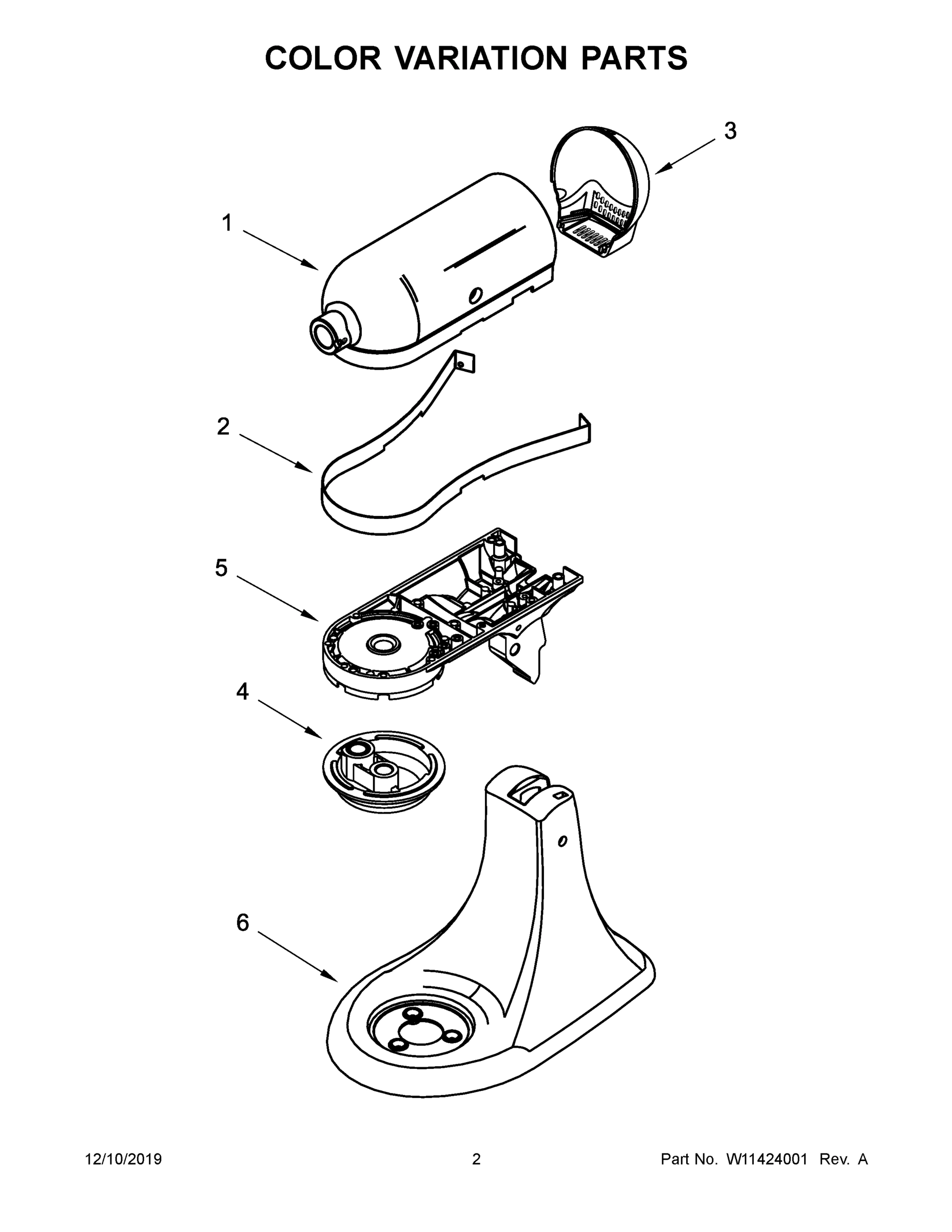 COLOR VARIATION PARTS

3

1

2

5

4

6

12/10/2019

2

Part No. W11424001 Rev. A