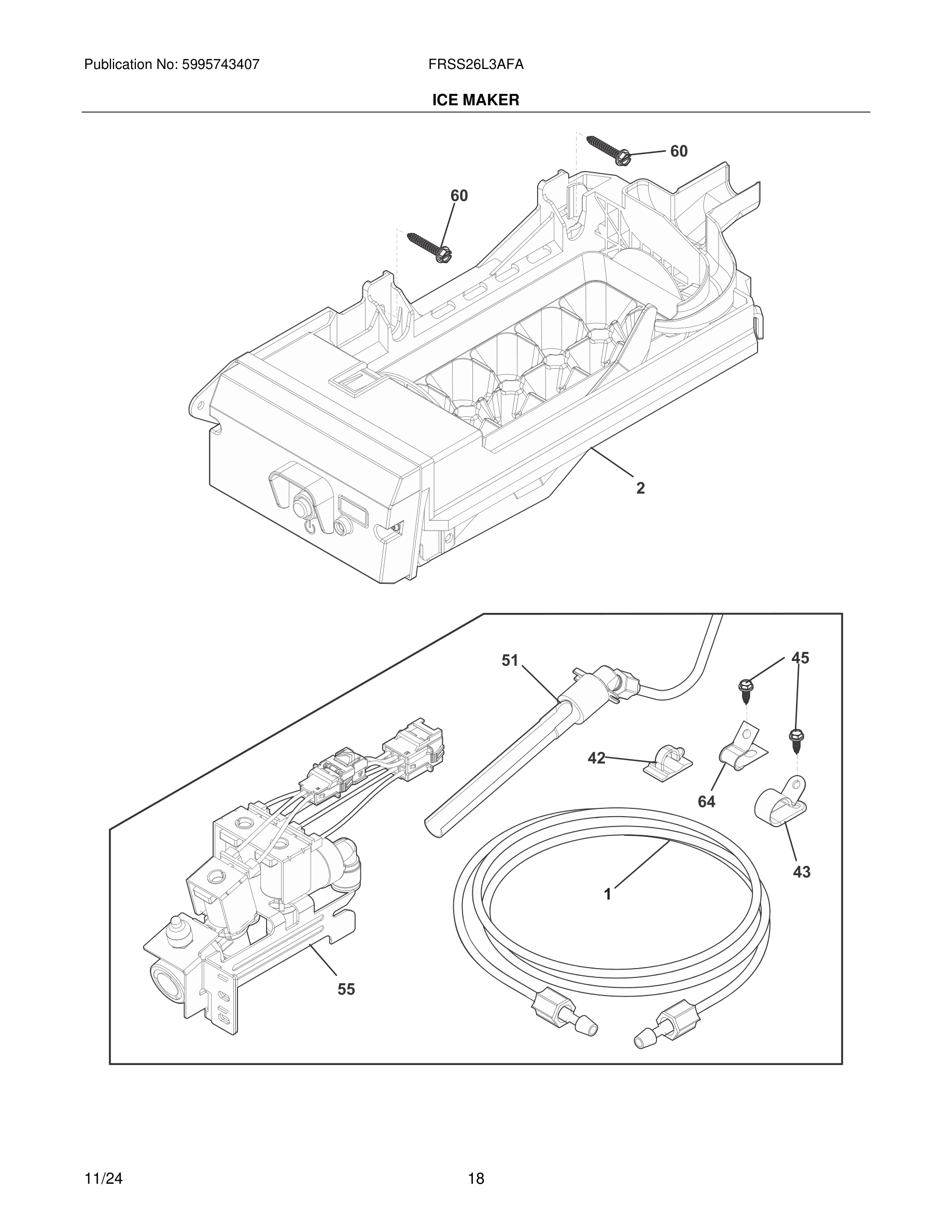 Publication No: 5995743407

FRSS26L3AFA

ICE MAKER

60

60

2

51

45

42

64

43

1

55

11/24

18