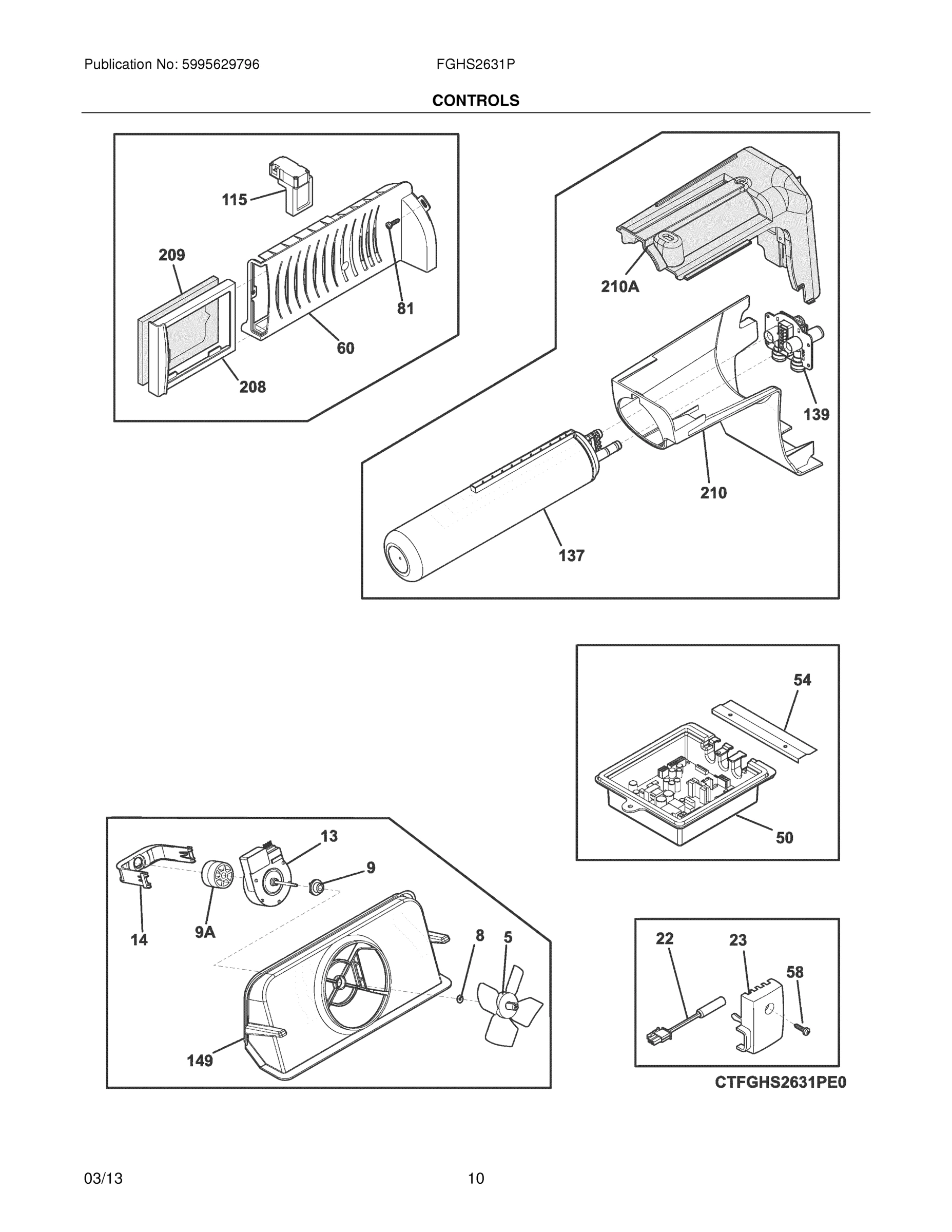 Publication No: 5995629796

FGHS2631P

CONTROLS

115

209

81

60

208

210A

139

210

137

54

50

13

9

14

9A

8

5

149

22

23

58

CTFGHS2631PE0

03/13

10