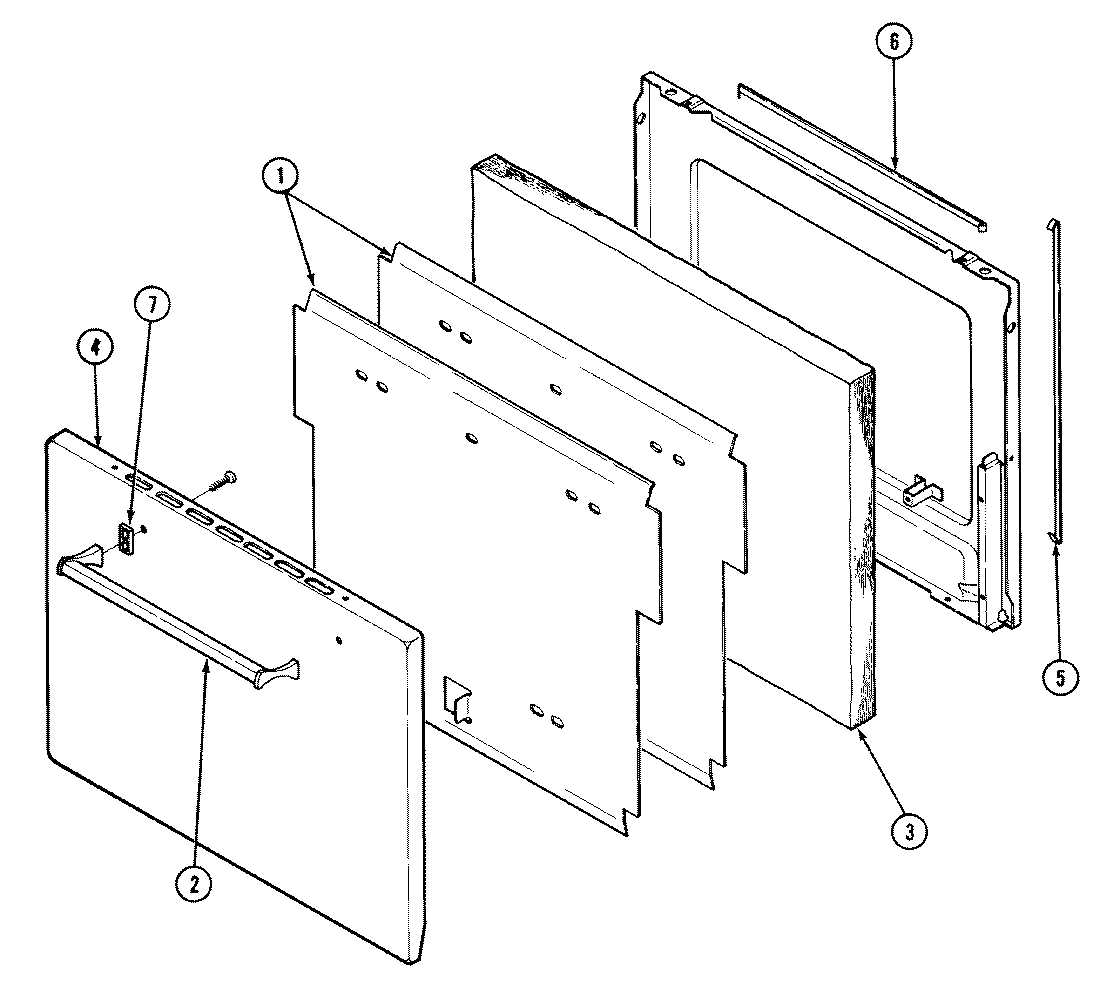 6
1
7
4
5
2
3