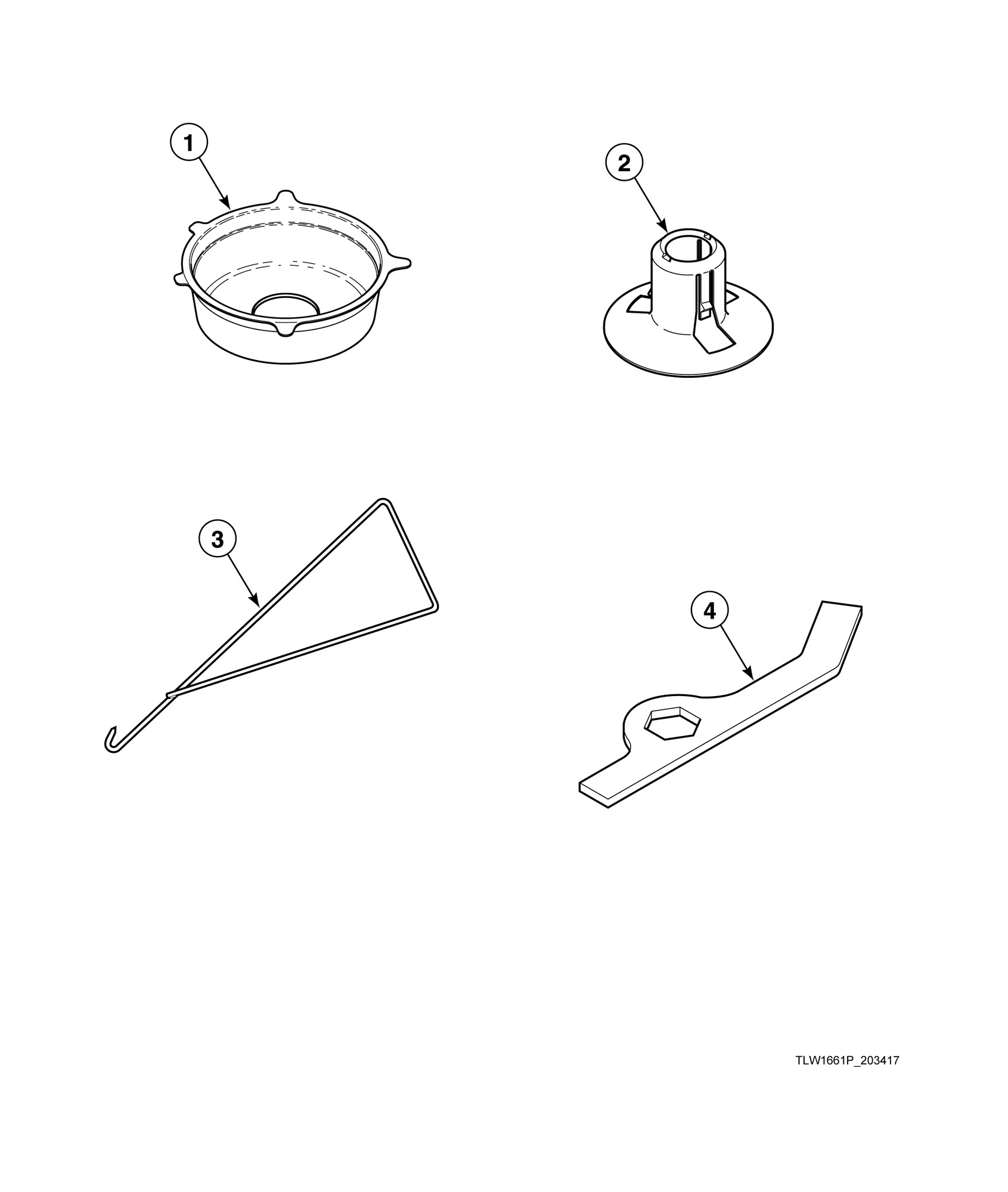 1

2

3

4

TLW1661P_203417