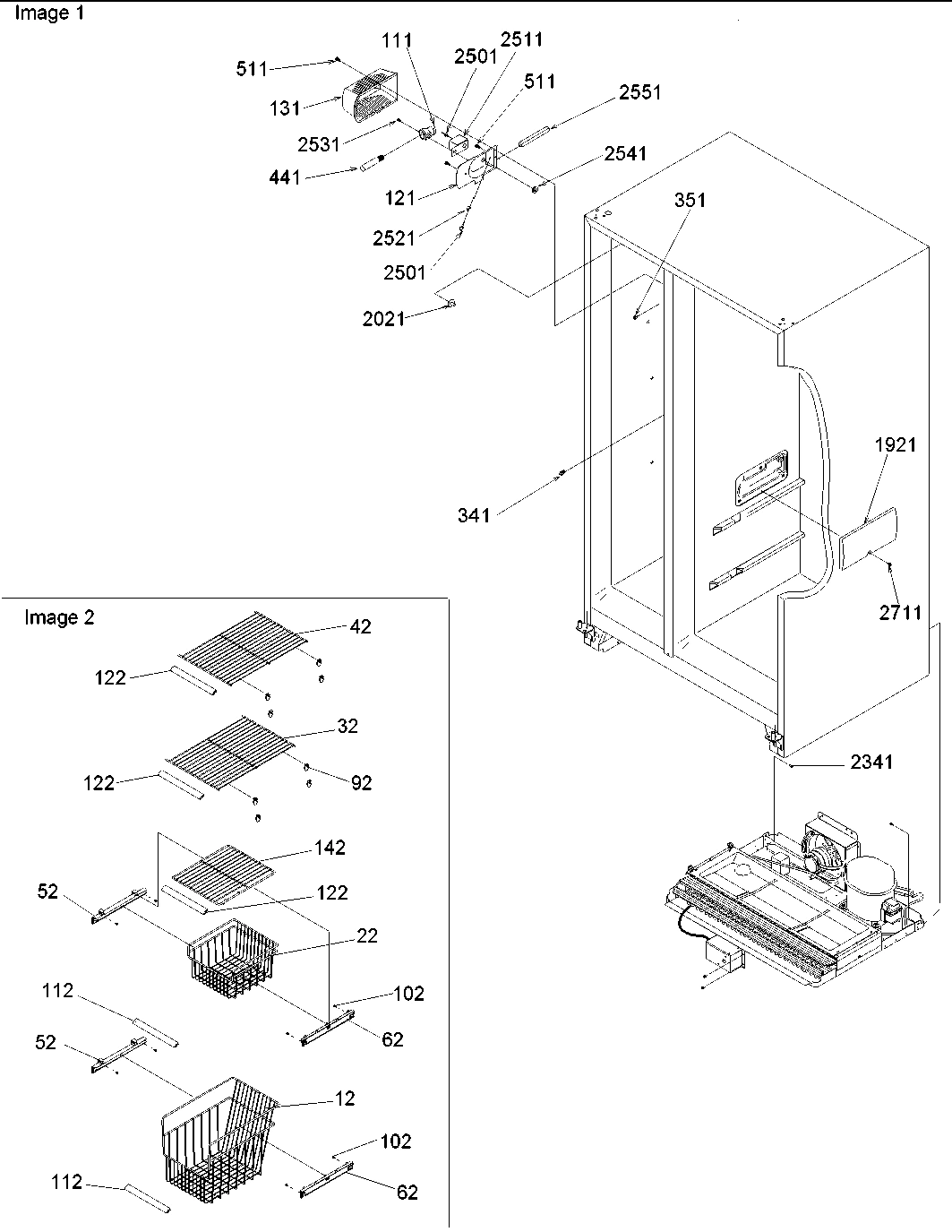 Image 1

511
111
2501
2511
511
2551
131
2531
441
121
2541
2521
2501
2021
351
341
1921
2711
2341

Image 2

42
122
32
122
92
142
52
122
22
112
102
62
52
12
102
112
62