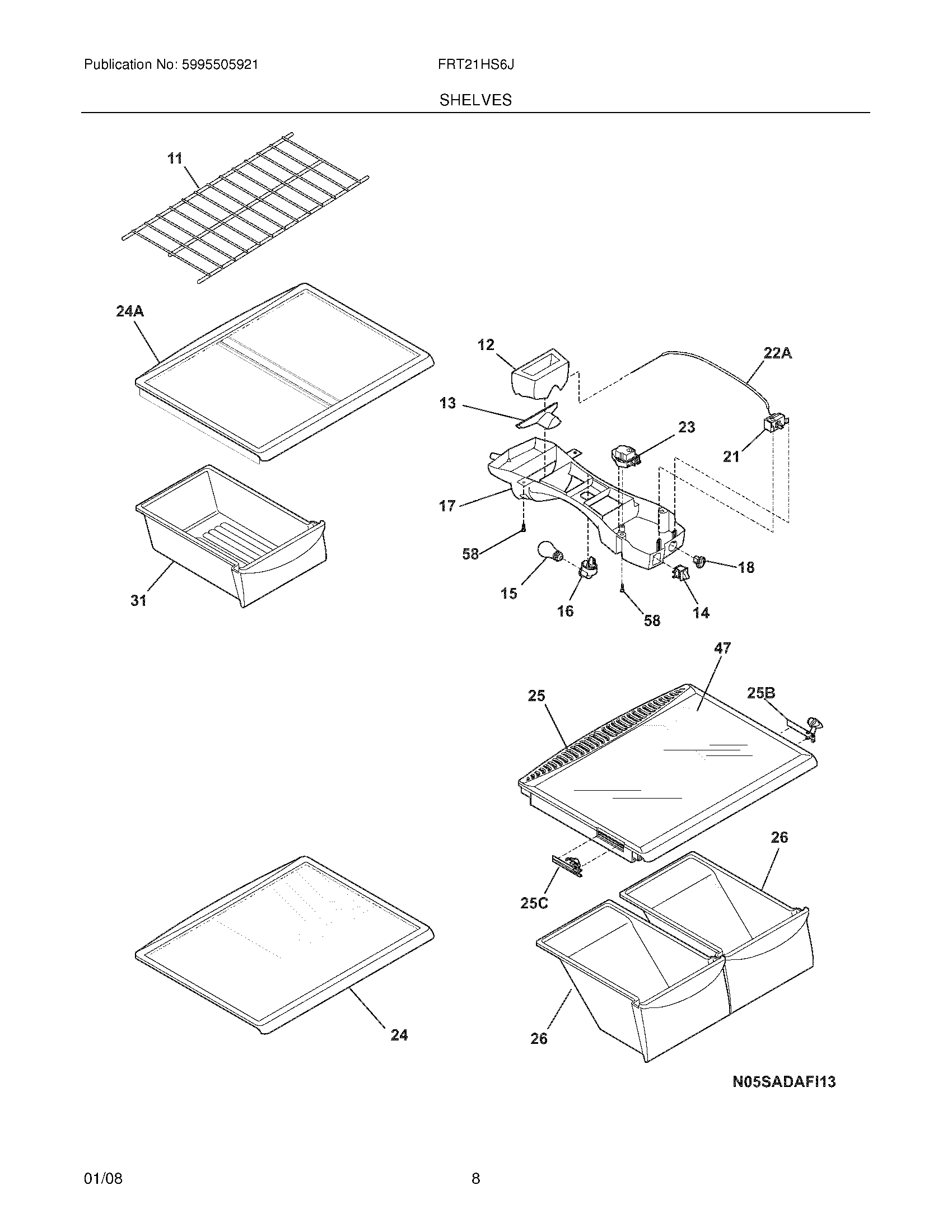 Publication No: 5995505921

FRT21HS6J

SHELVES

11

24A

12

22A

13

23

21

17

58

18

15

16

58

14

31

47

25

25B

26

25C

24

26

N05SADAFI13

01/08

8