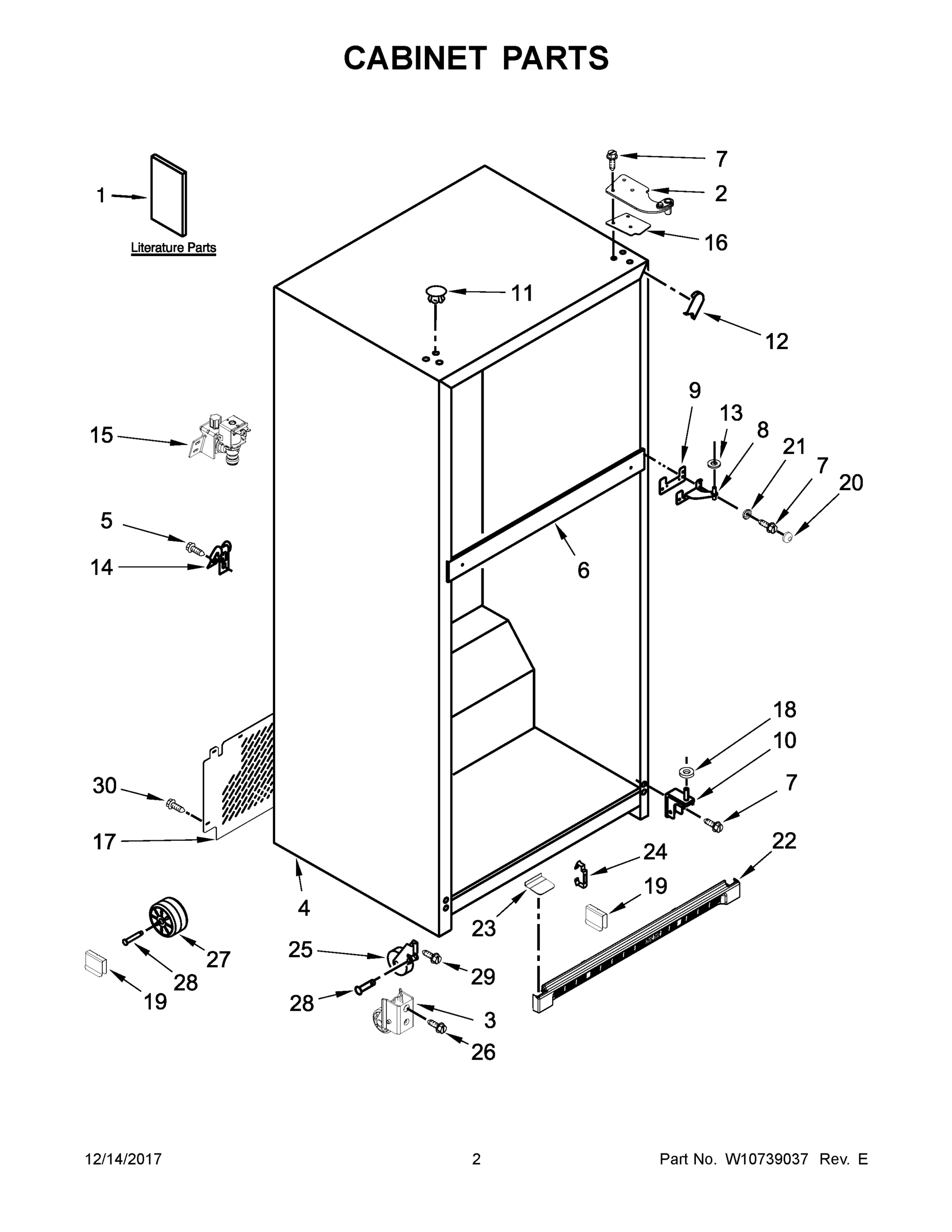 CABINET PARTS

1
Literature Parts

7
2
16
11
12
9
13
8
21
7
20
15
5
14
6
18
10
7
30
17
22
24
19
4
23
27
28
19
25
29
28
3
26

12/14/2017
2
Part No. W10739037 Rev. E