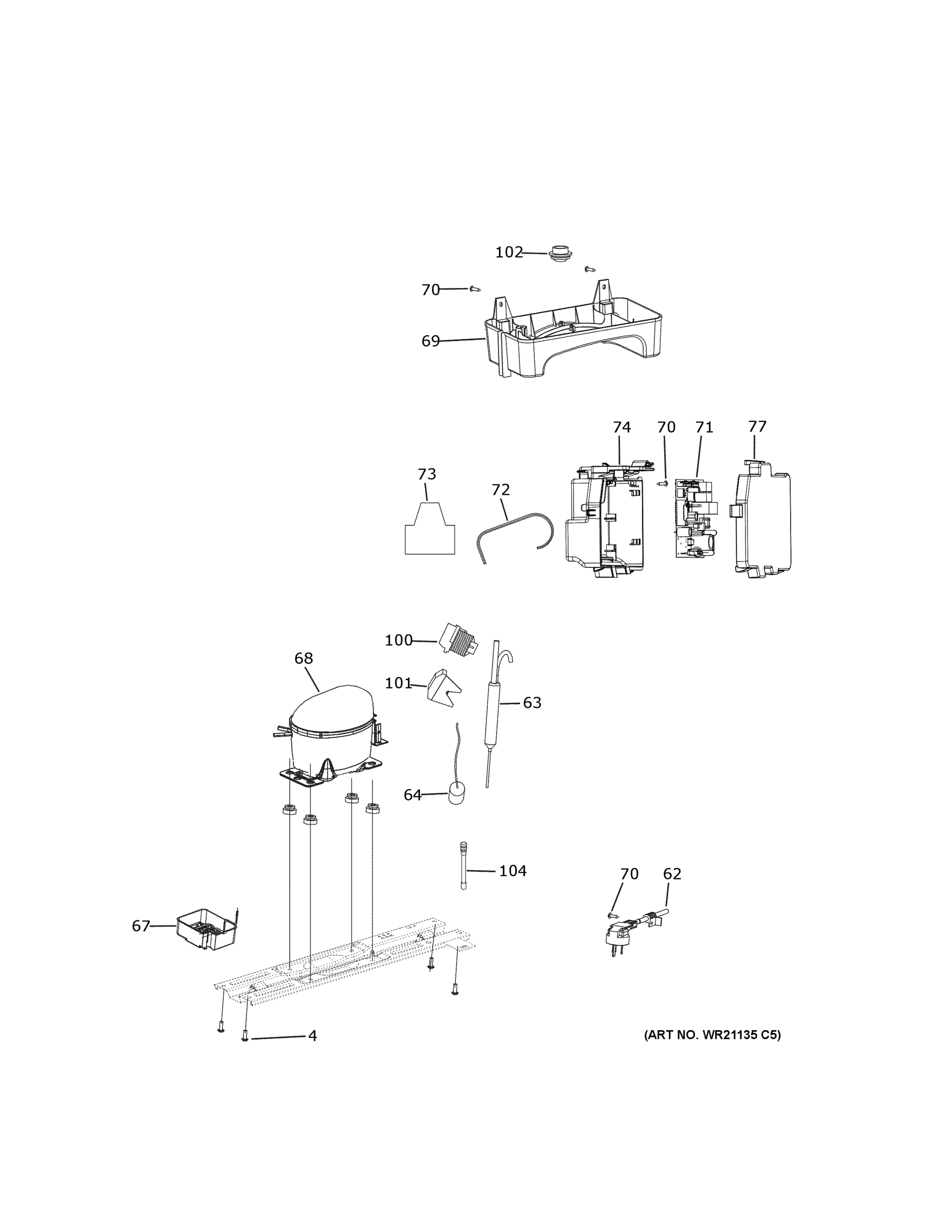 102

70

69

74 70 71 77

73

72

100

68

101

63

64

104

70 62

67

4

(ART NO. WR21135 C5)