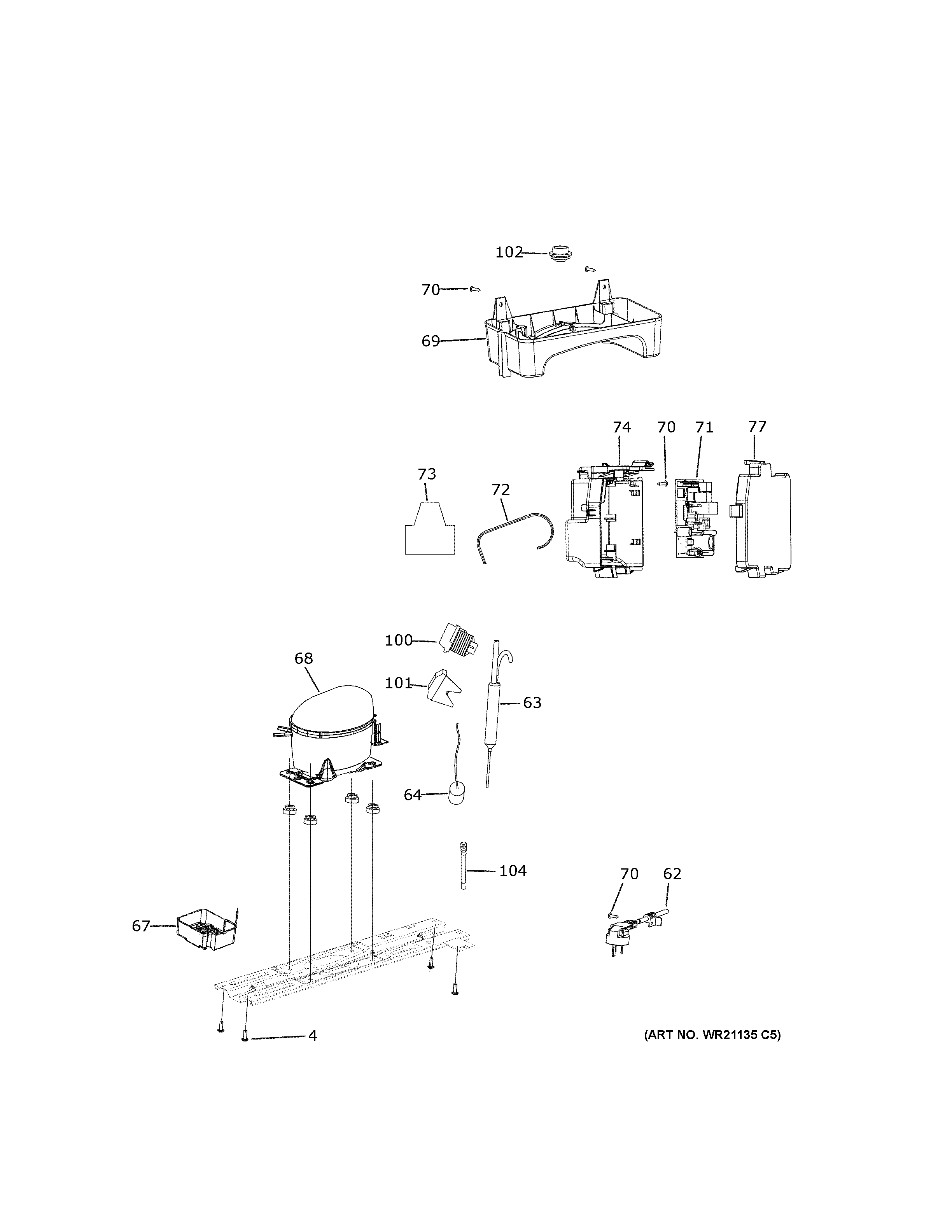 102
70
69
74
70
71
77
73
72
100
68
101
63
64
104
70
62
67
4
(ART NO. WR21135 C5)