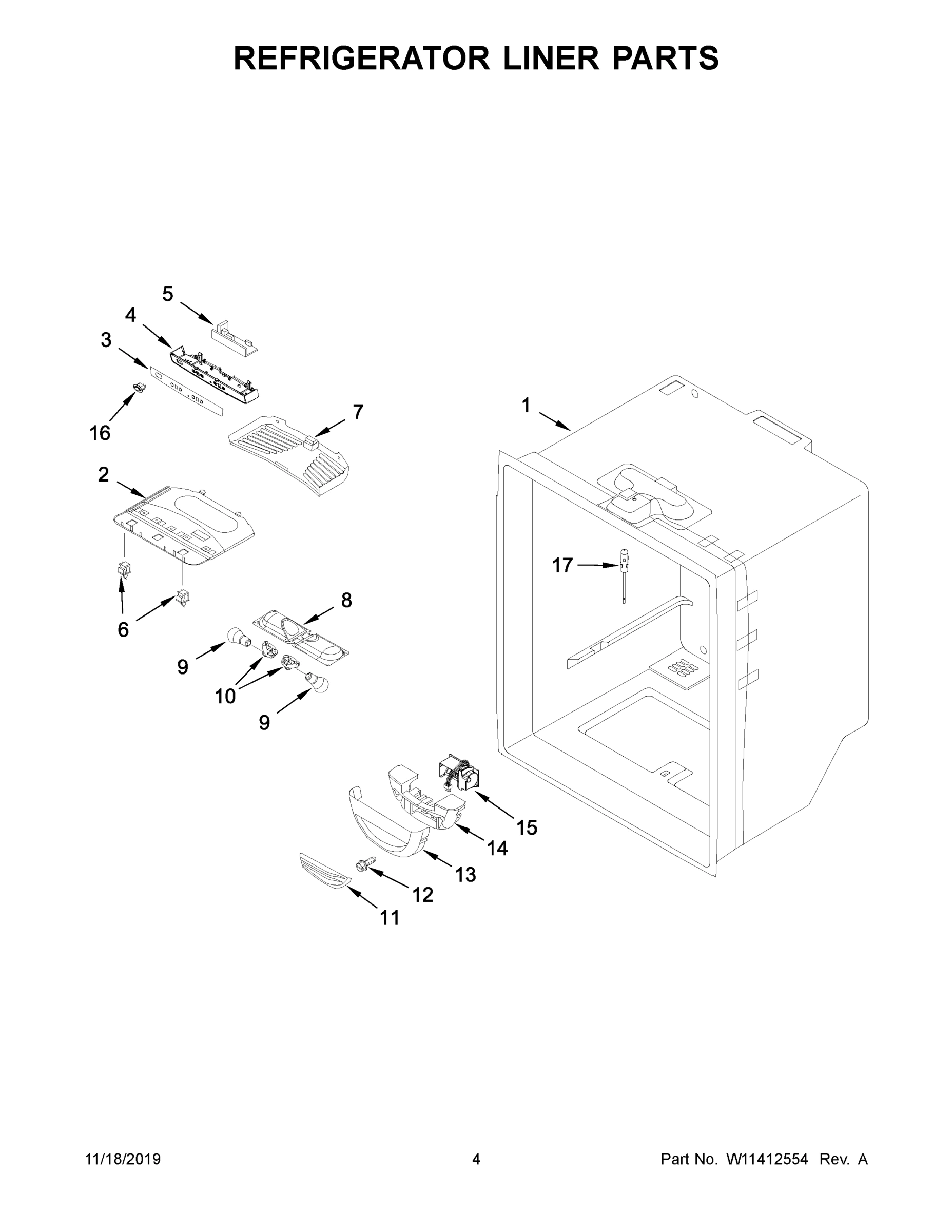 REFRIGERATOR LINER PARTS

5
4
3
16
7
1
2
17
6
8
9
10
9
15
14
13
12
11

11/18/2019
4
Part No. W11412554 Rev. A