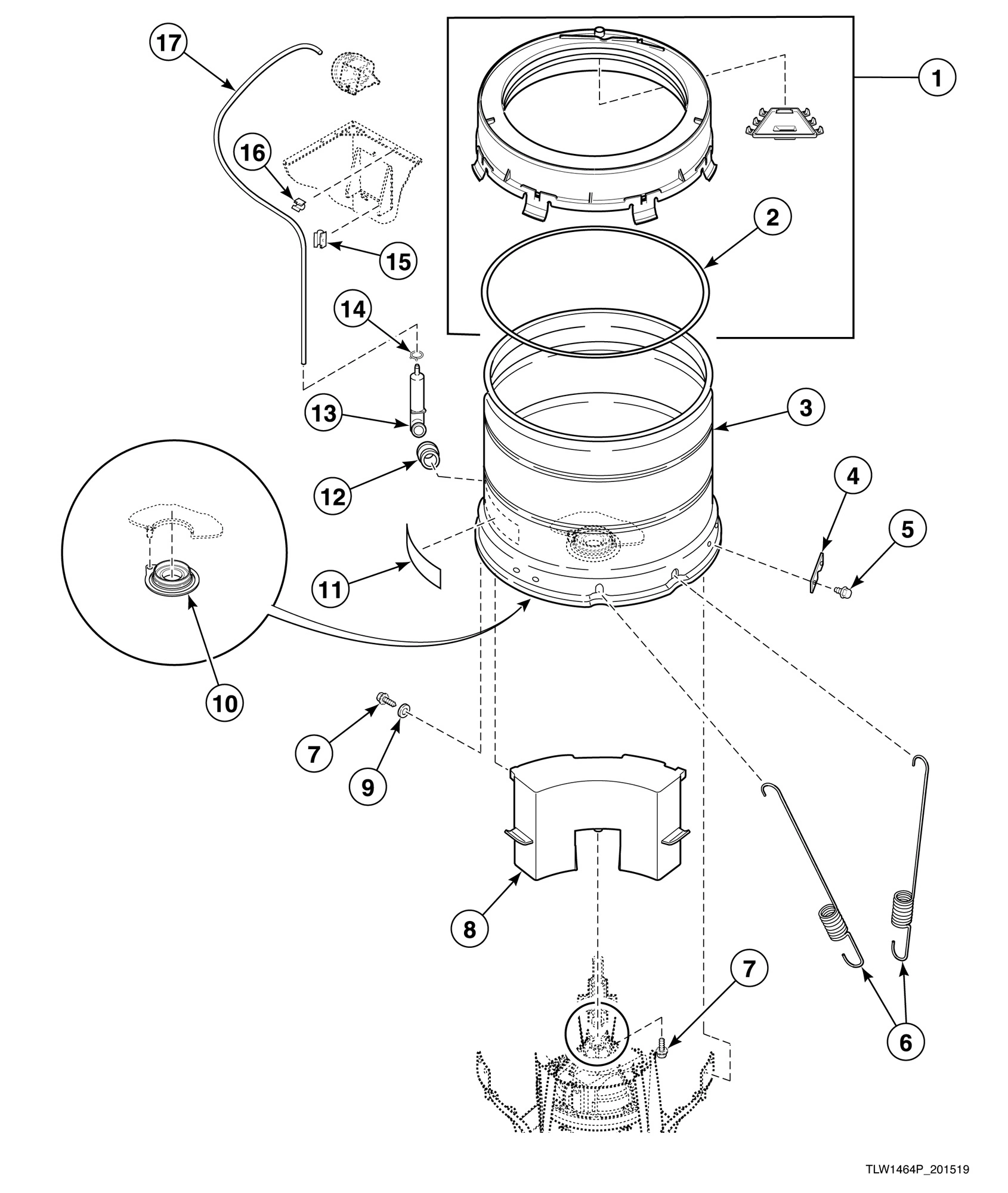 17
1
16
2
15
14
13
3
12
4
5
11
10
7
9
8
7
6
TLW1464P_201519