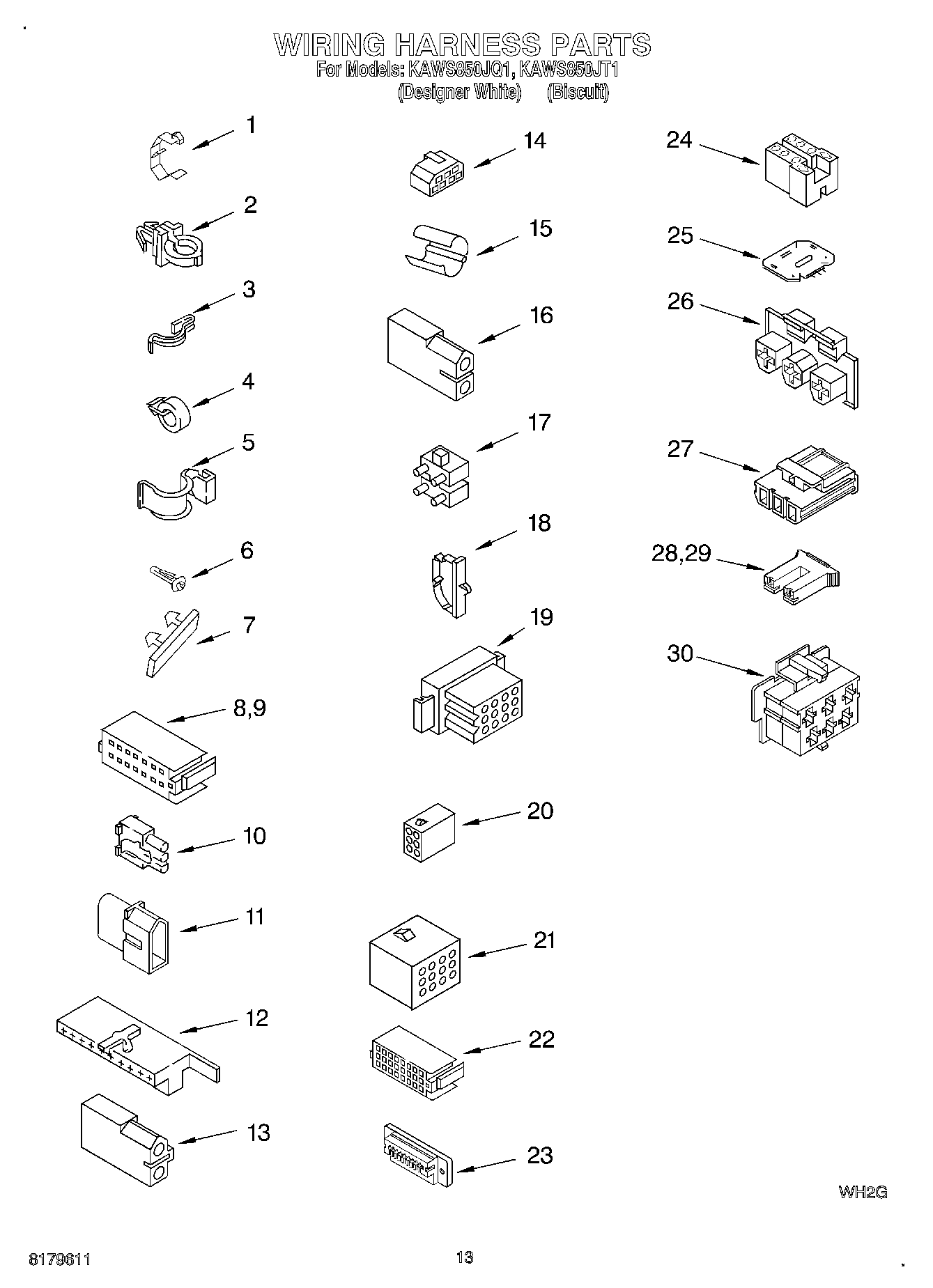 WIRING HARNESS PARTS
For Models: KAWS850JQ1, KAWS850JT1
(Designer White) (Biscuit)

1
2
3
4
5
6
7
8,9
10
11
12
13
14
15
16
17
18
19
20
21
22
23
24
25
26
27
28,29
30

WH2G

8179611

13