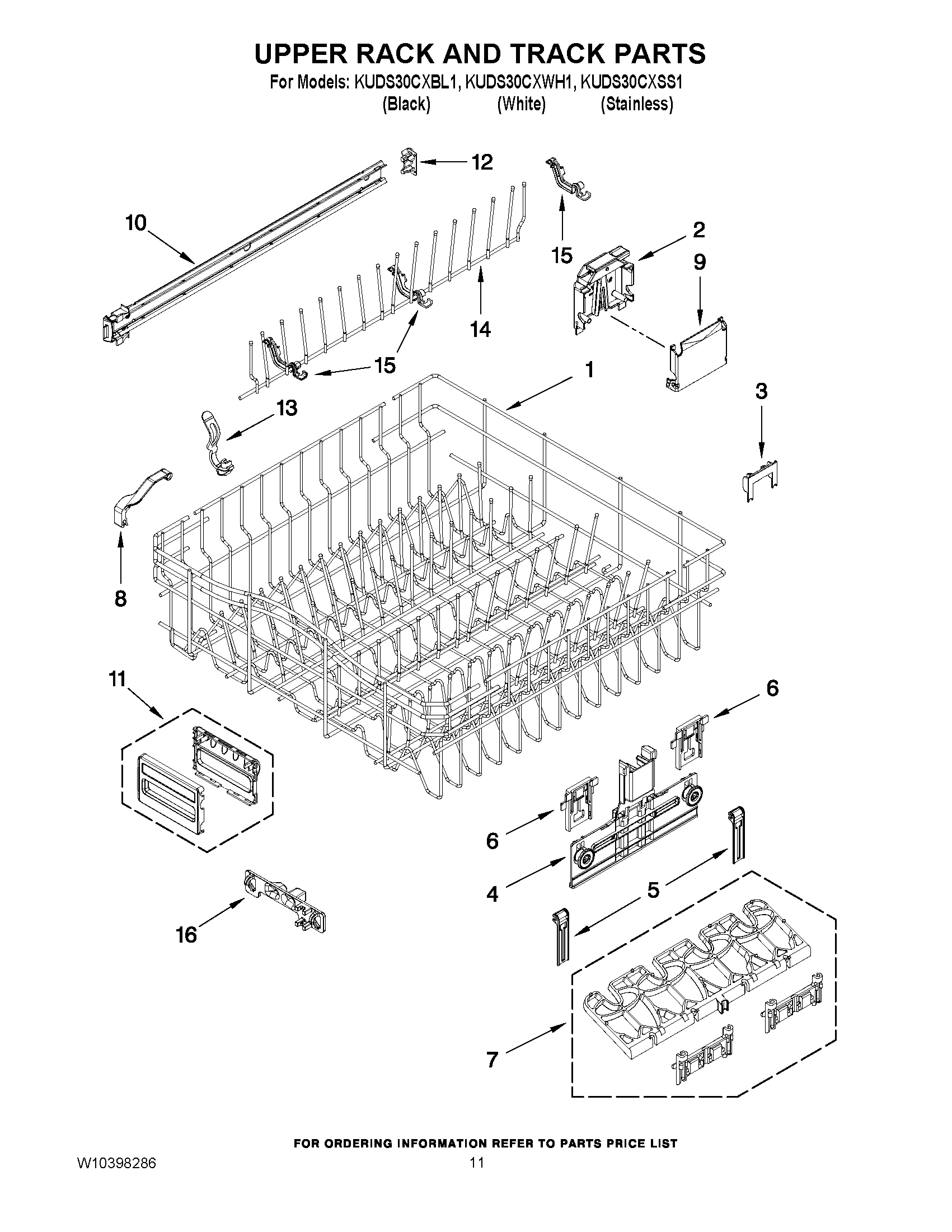 UPPER RACK AND TRACK PARTS

For Models: KUDS30CXBL1, KUDS30CXWH1, KUDS30CXSS1
(Black) (White) (Stainless)

12
10
15
2
9
14
15
1
3
13
8
11
6
6
4
5
16
7

FOR ORDERING INFORMATION REFER TO PARTS PRICE LIST

W10398286

11