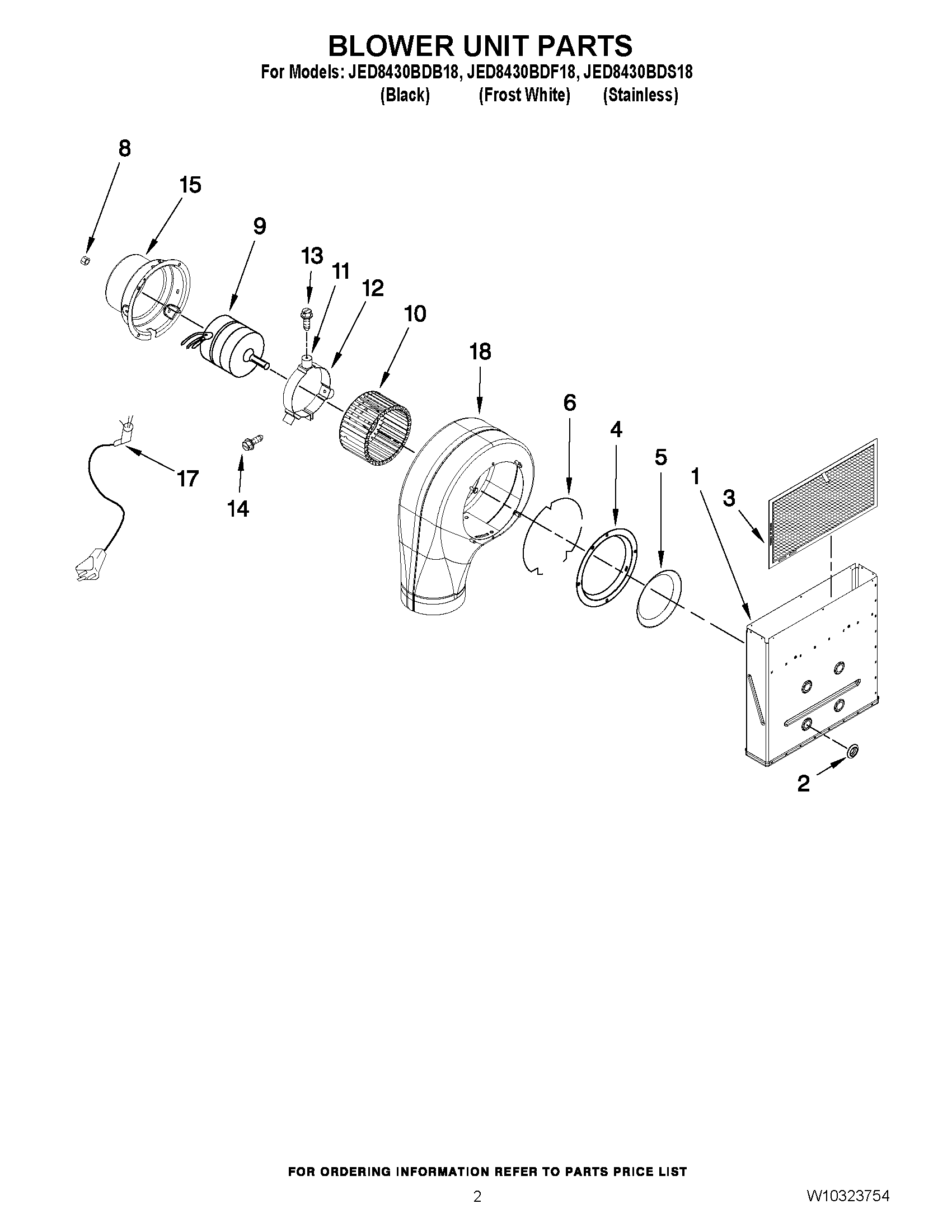 BLOWER UNIT PARTS
For Models: JED8430BDB18, JED8430BDF18, JED8430BDS18
(Black) (Frost White) (Stainless)

8
15
9
13
11
12
10
18
6
4
5
1
3
17
14
2

FOR ORDERING INFORMATION REFER TO PARTS PRICE LIST
2
W10323754