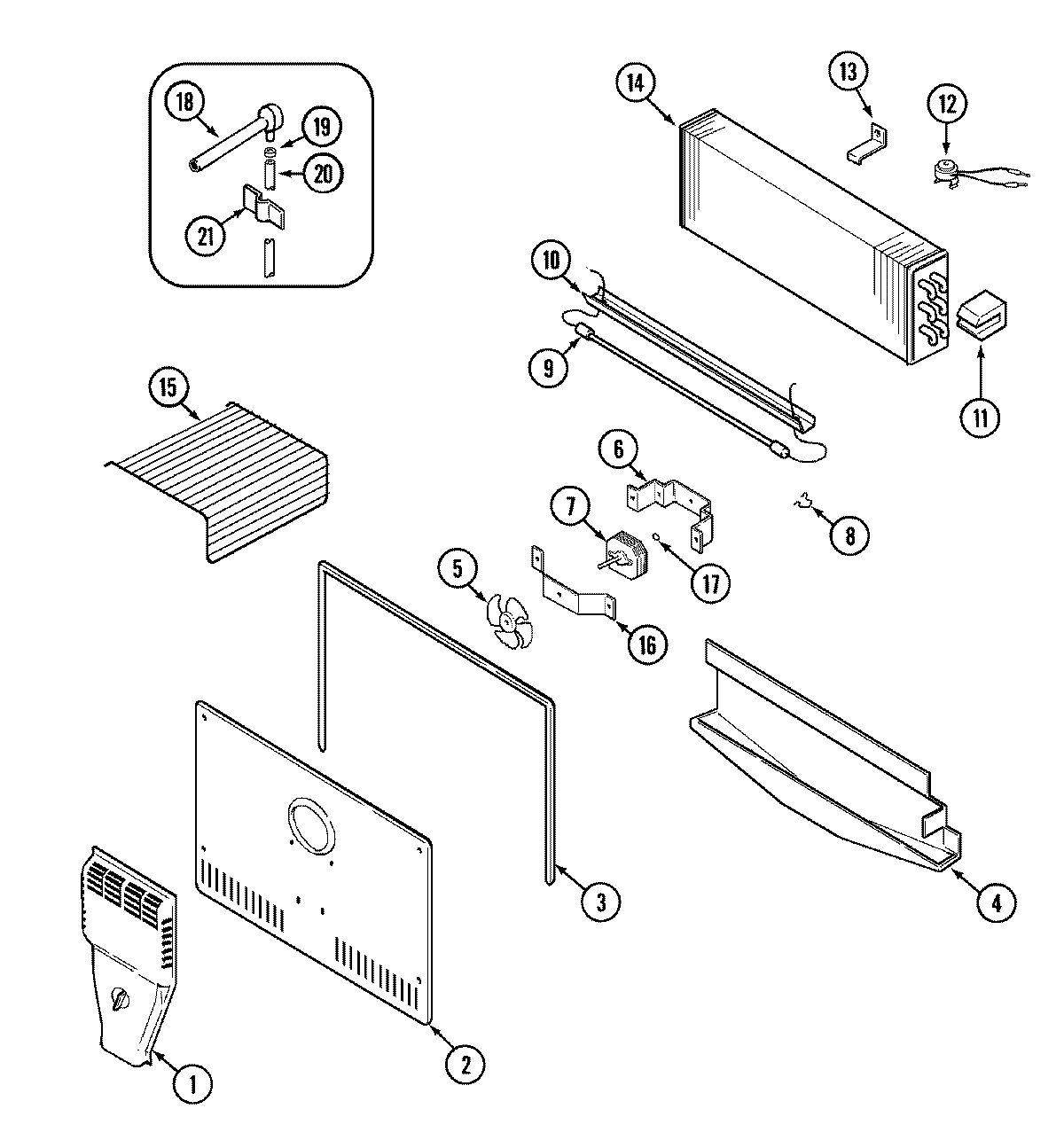 18
19
20
21
14
13
12
10
9
11
15
6
7
8
17
5
16
3
4
2
1