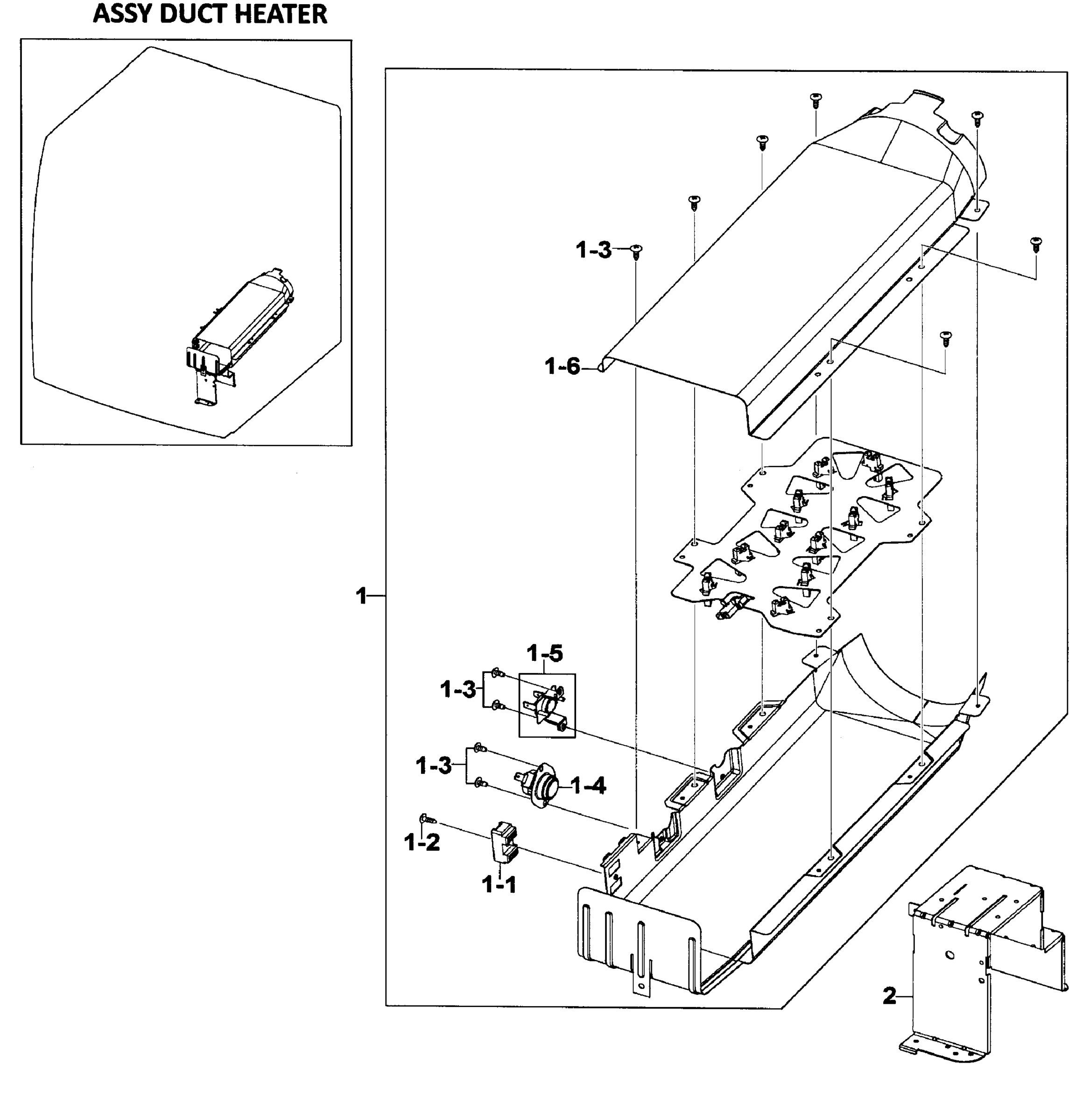 ASSY DUCT HEATER

1-3

1-6

1

1-5

1-3

1-3

1-4

1-2

1-1

2