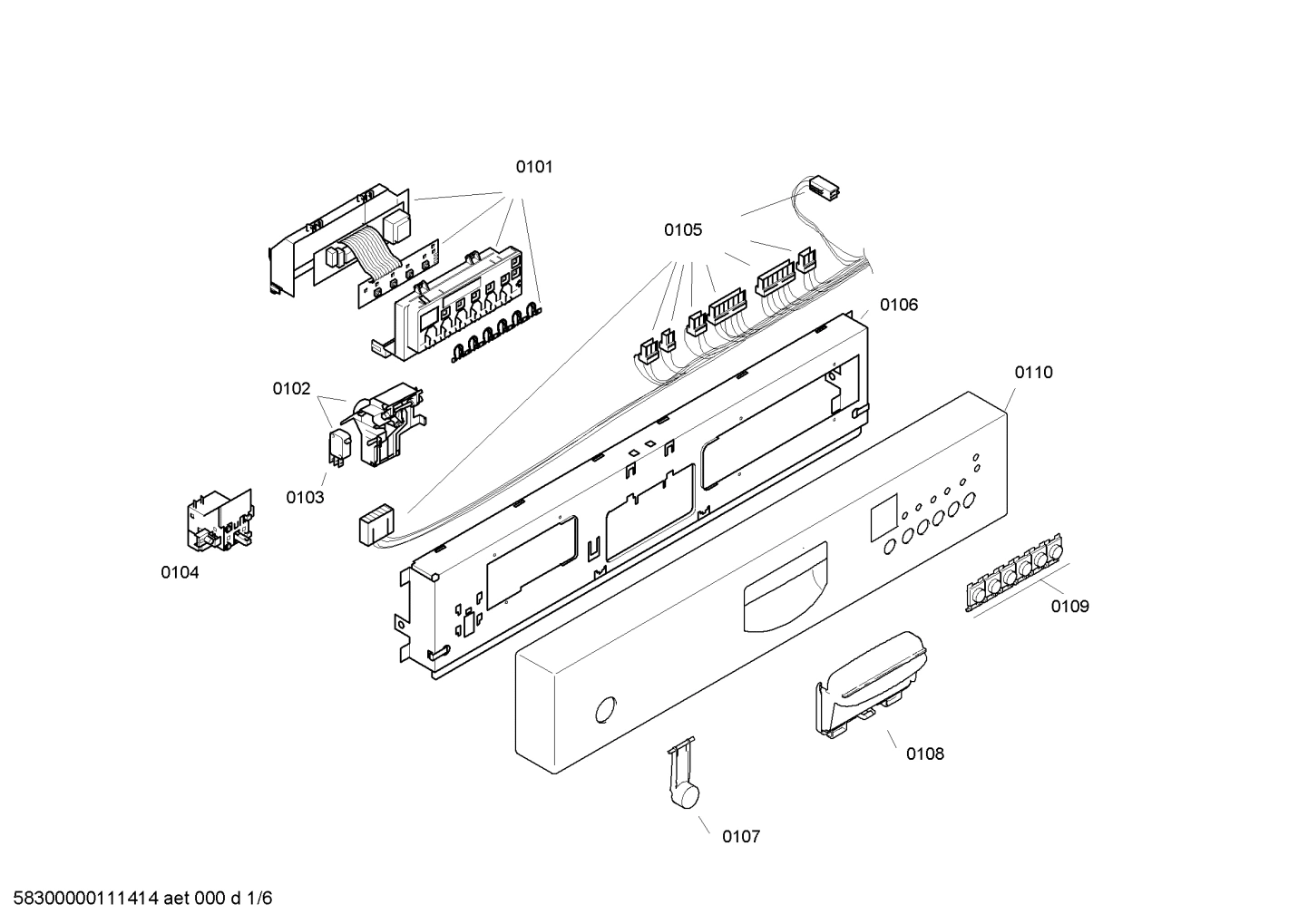 0101

0105

0106

0110

0102

0103

0104

0109

0108

0107

58300000111414 aet 000 d 1/6