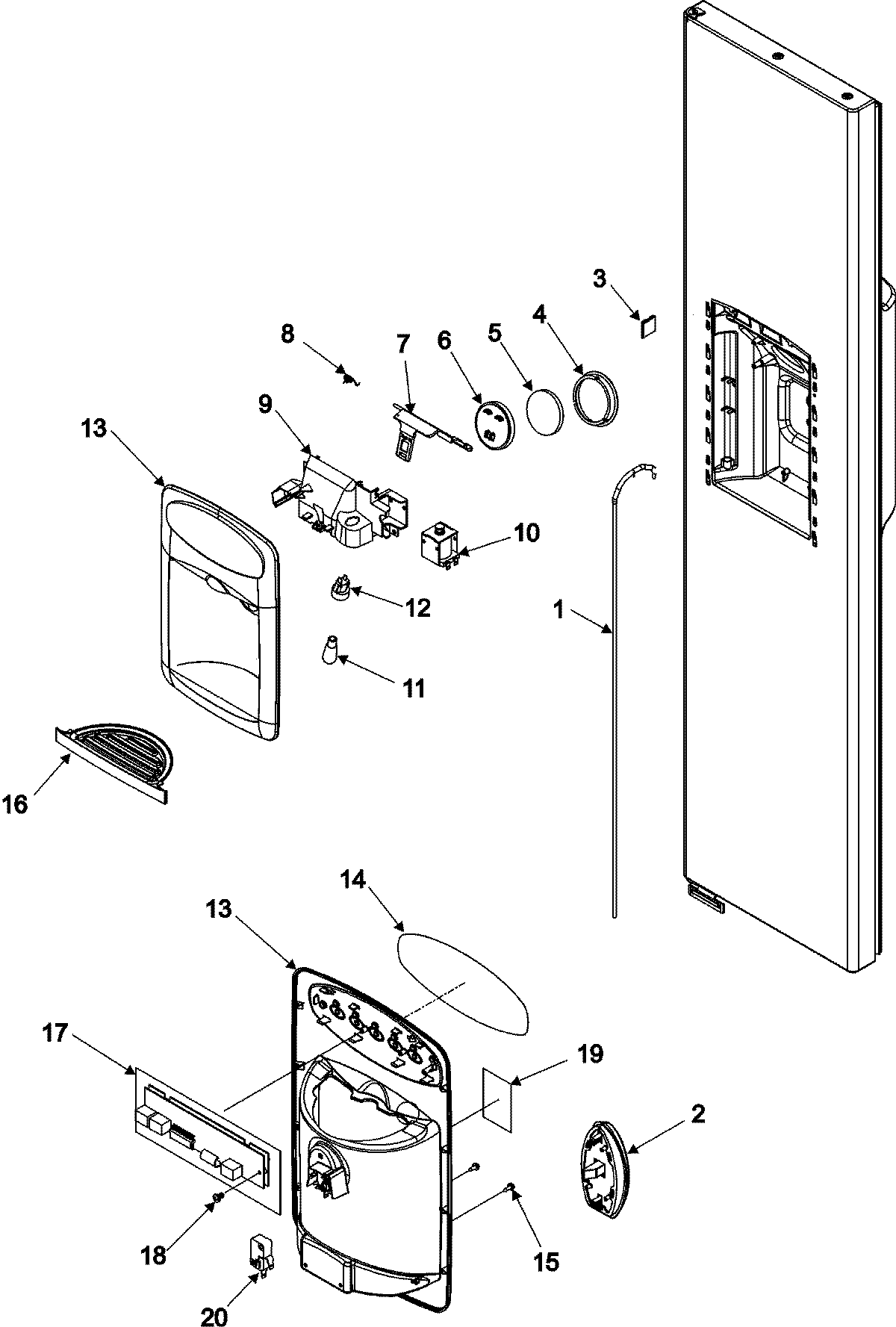 3
8
7
6
5
4
9
13
10
12
1
11
16
14
13
17
19
2
18
15
20