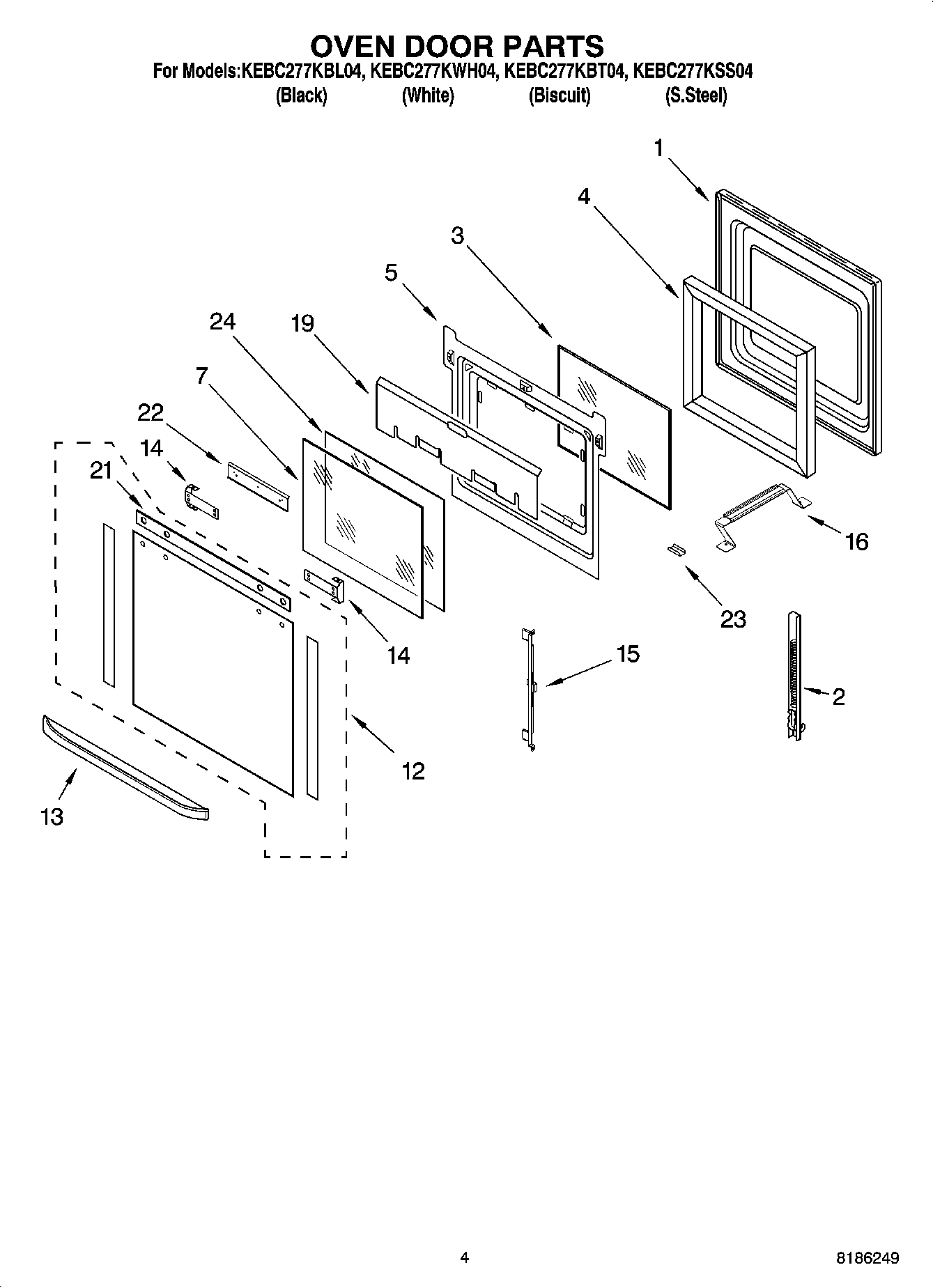 OVEN DOOR PARTS
For Models:KEBC277KBL04, KEBC277KWH04, KEBC277KBT04, KEBC277KSS04
(Black) (White) (Biscuit) (S.Steel)

1
4
3
5
24
19
7
22
14
21
16
23
14
15
2
12
13

4
8186249