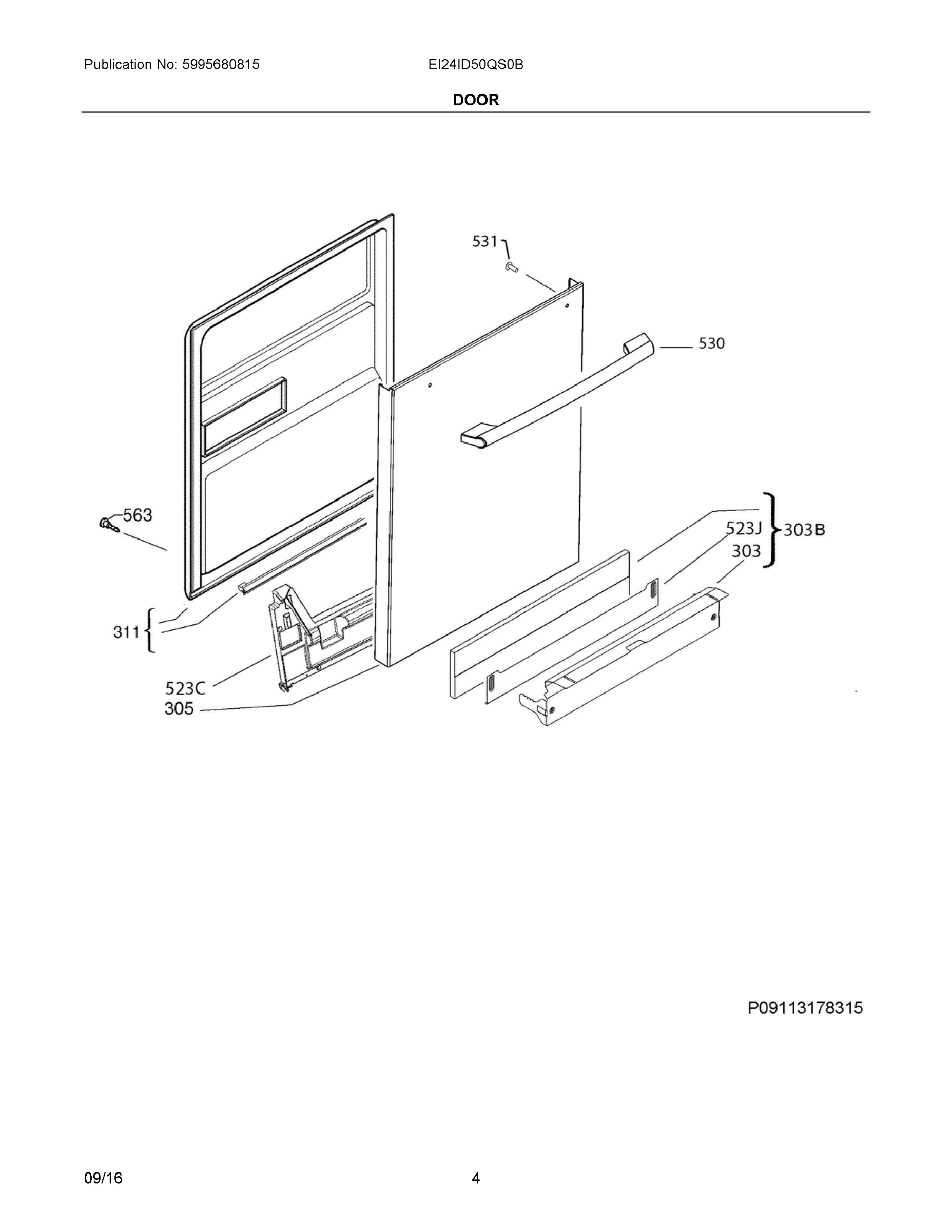 Publication No: 5995680815

EI24ID50QS0B

DOOR

531

530

563

523J

303B

303

311

523C

305

P09113178315

09/16

4