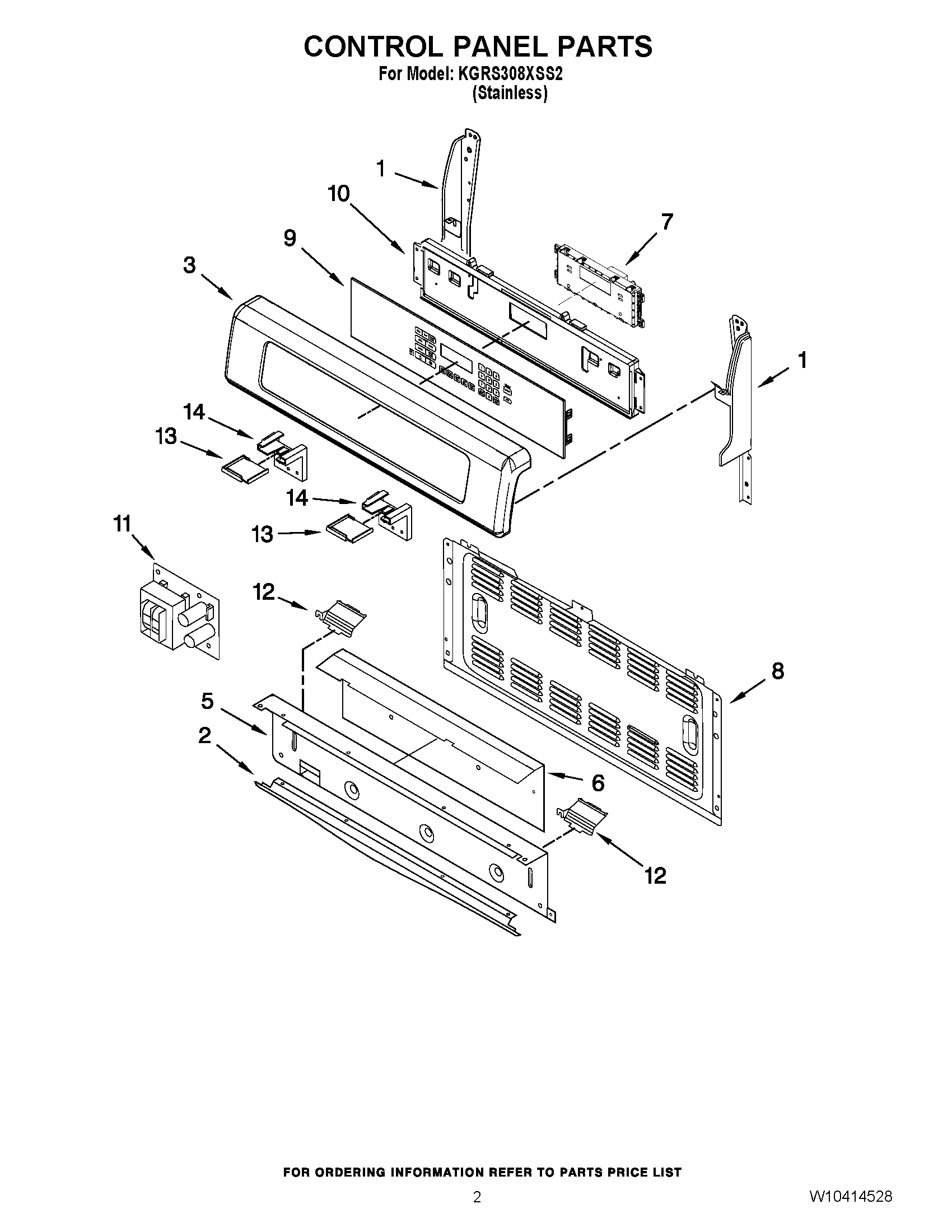 CONTROL PANEL PARTS

For Model: KGRS308XSS2
(Stainless)

1
10
7
9
3
1
14
13
14
13
11
12
8
5
2
6
12

FOR ORDERING INFORMATION REFER TO PARTS PRICE LIST

2

W10414528