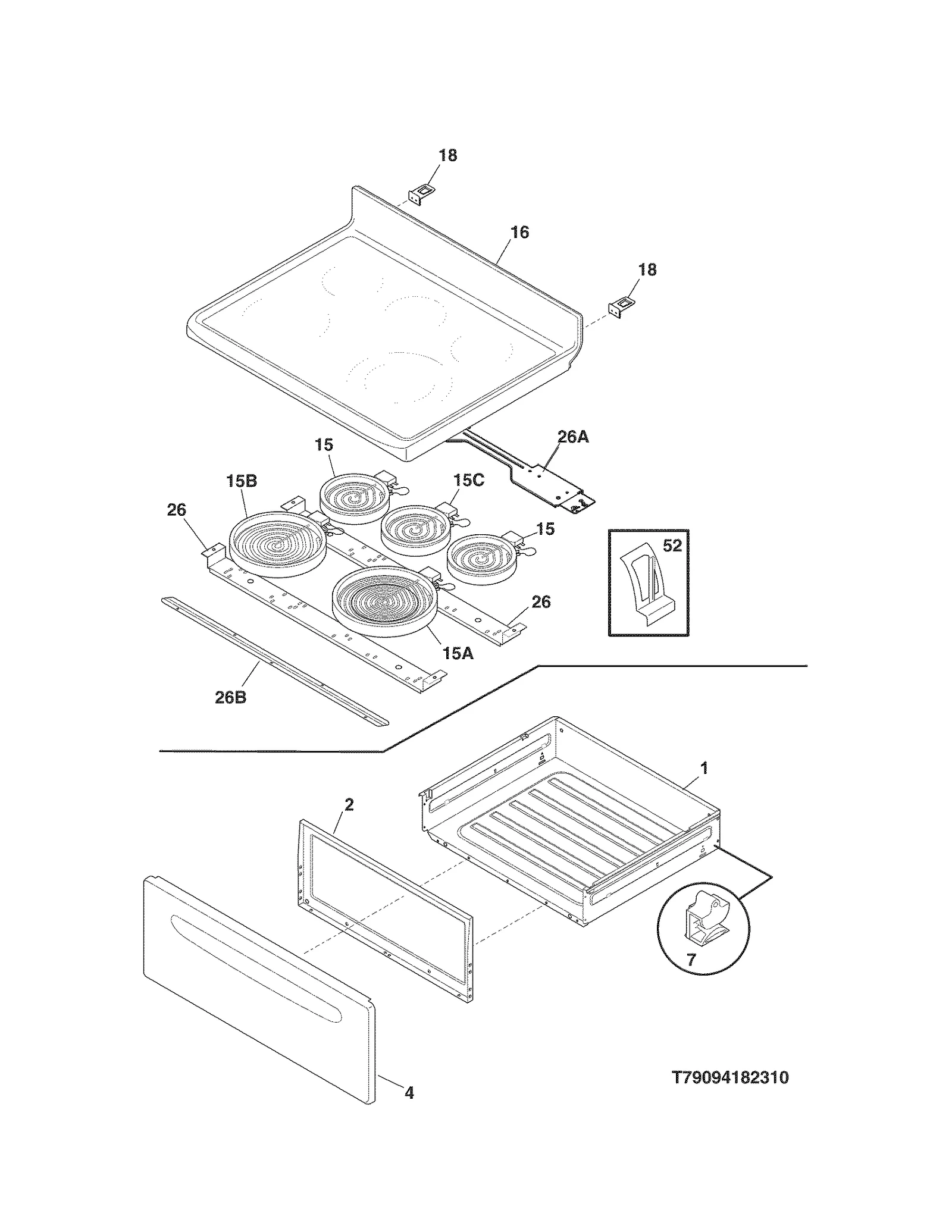 18
16
18
26A
15
15B
15C
26
15
52
26
15A
26B
1
2
7
4
T79094182310