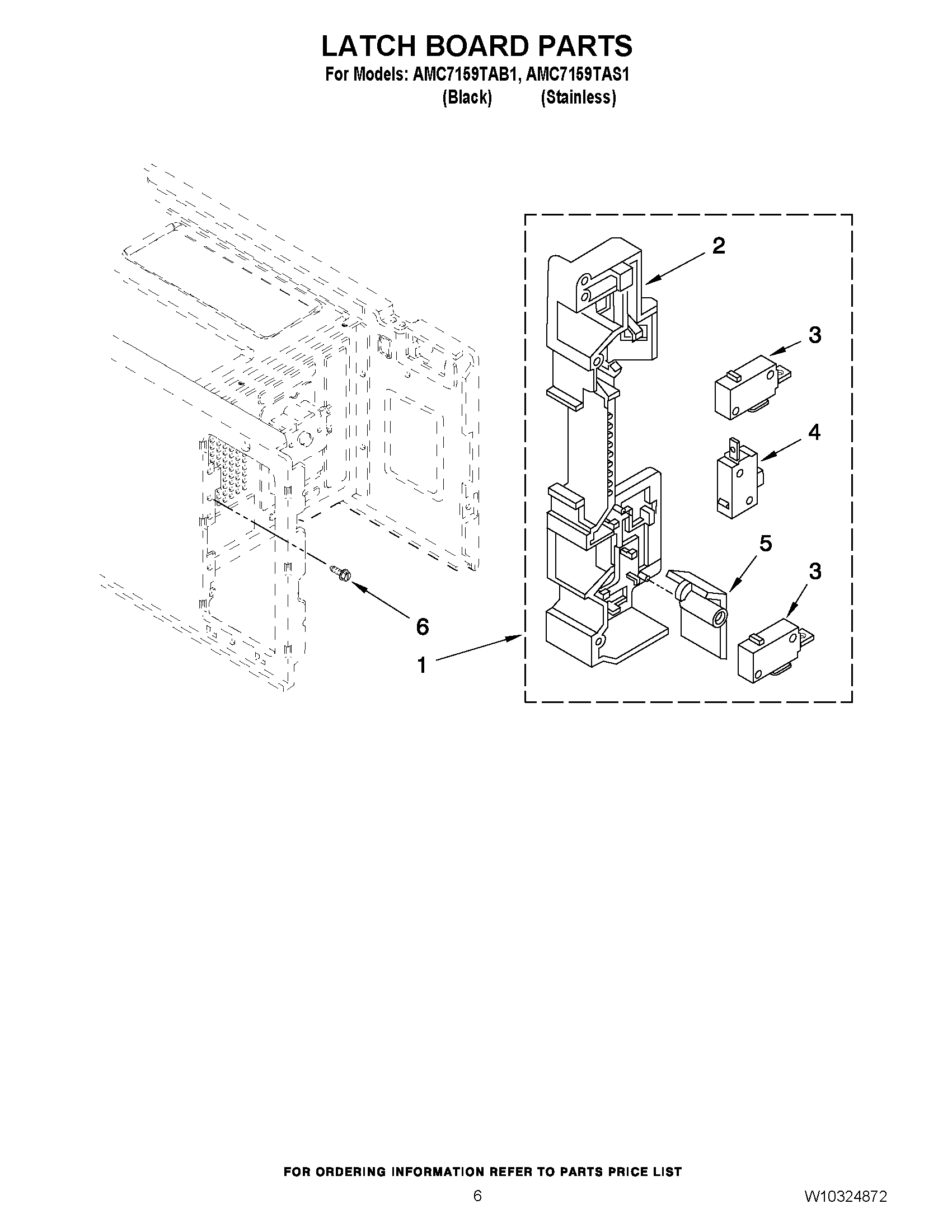 LATCH BOARD PARTS
For Models: AMC7159TAB1, AMC7159TAS1
(Black) (Stainless)

2
3
4
5
3
6
1

FOR ORDERING INFORMATION REFER TO PARTS PRICE LIST
6
W10324872