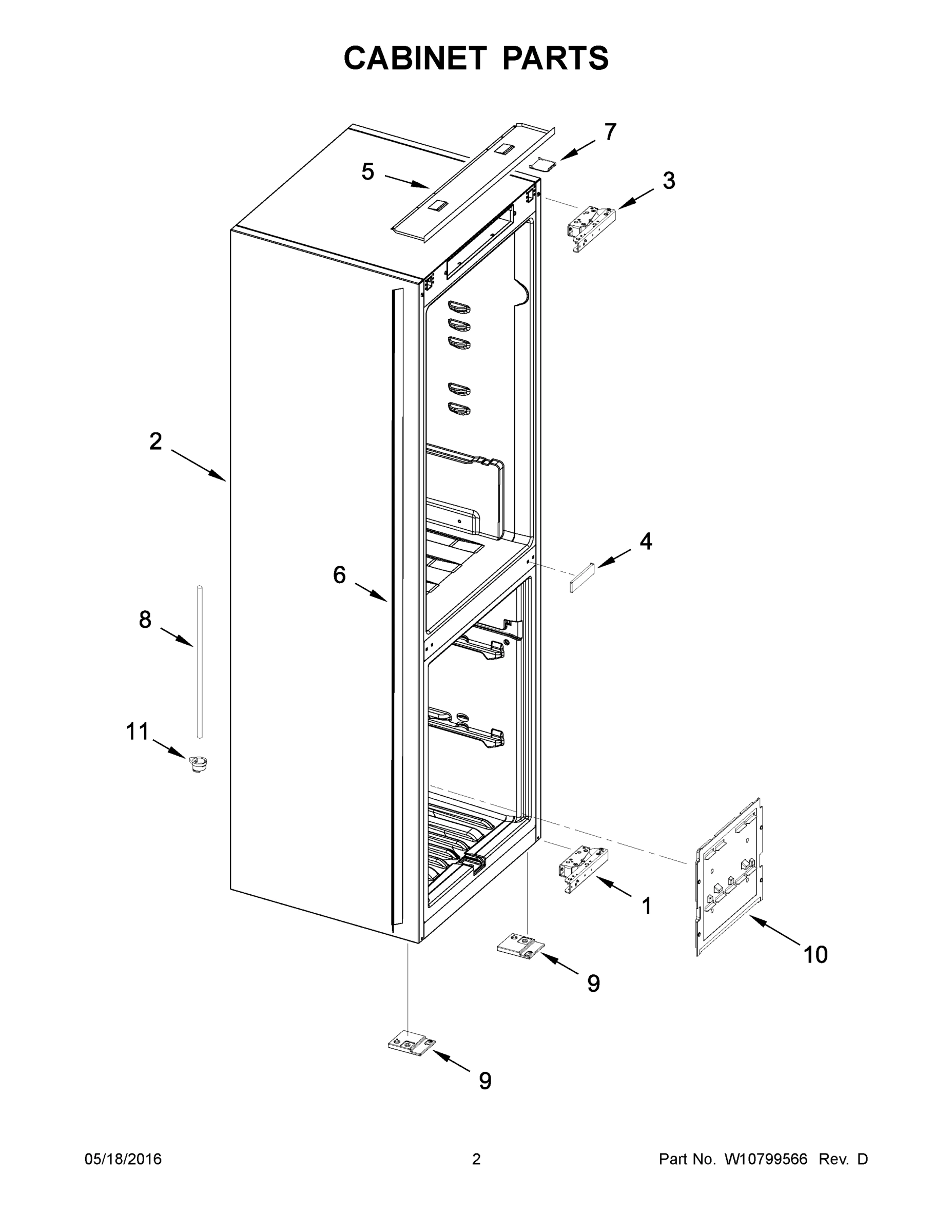 CABINET PARTS

7
5
3
2
4
6
8
11
1
10
9
9

05/18/2016
2
Part No. W10799566 Rev. D