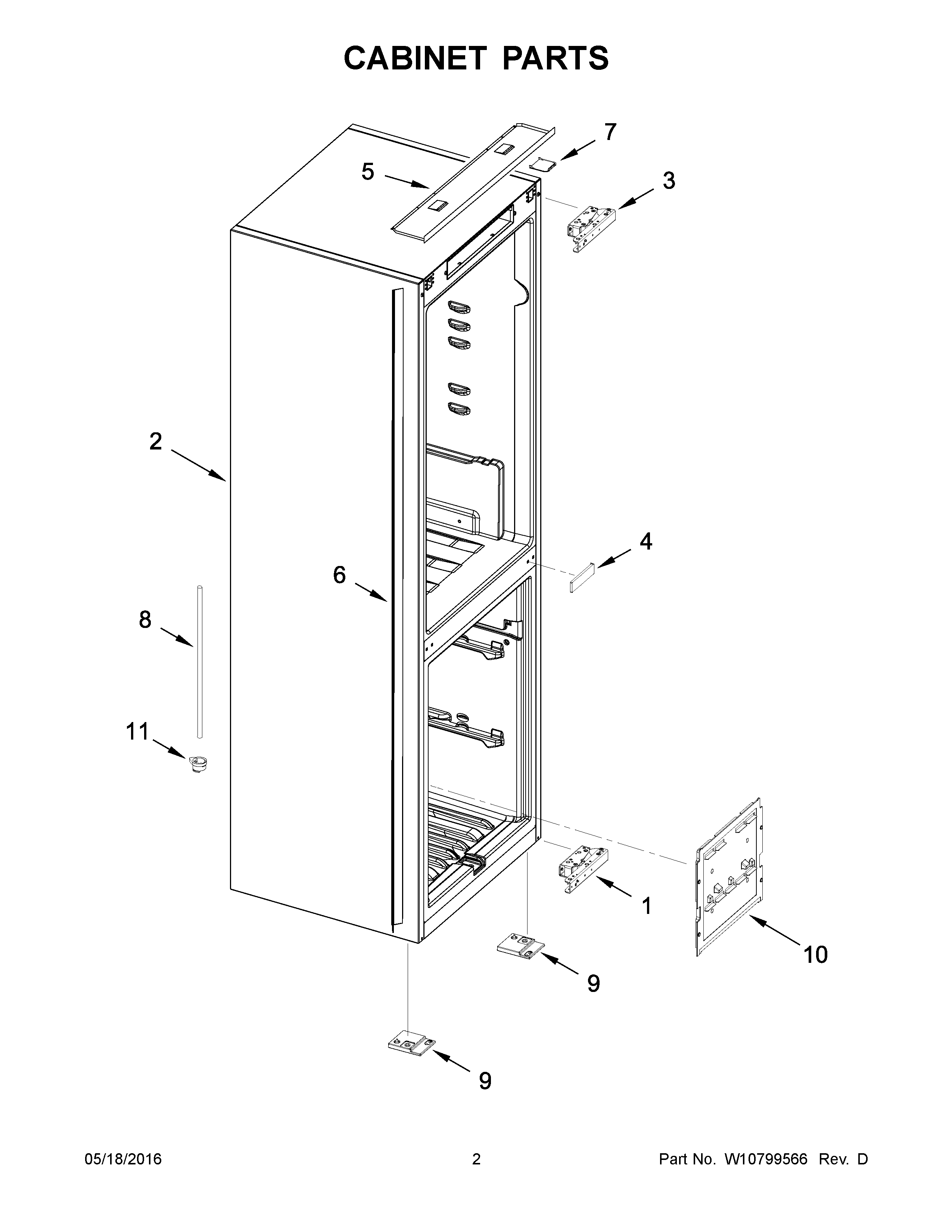 CABINET PARTS

7
5
3
2
4
6
8
11
1
10
9
9

05/18/2016

2

Part No. W10799566 Rev. D