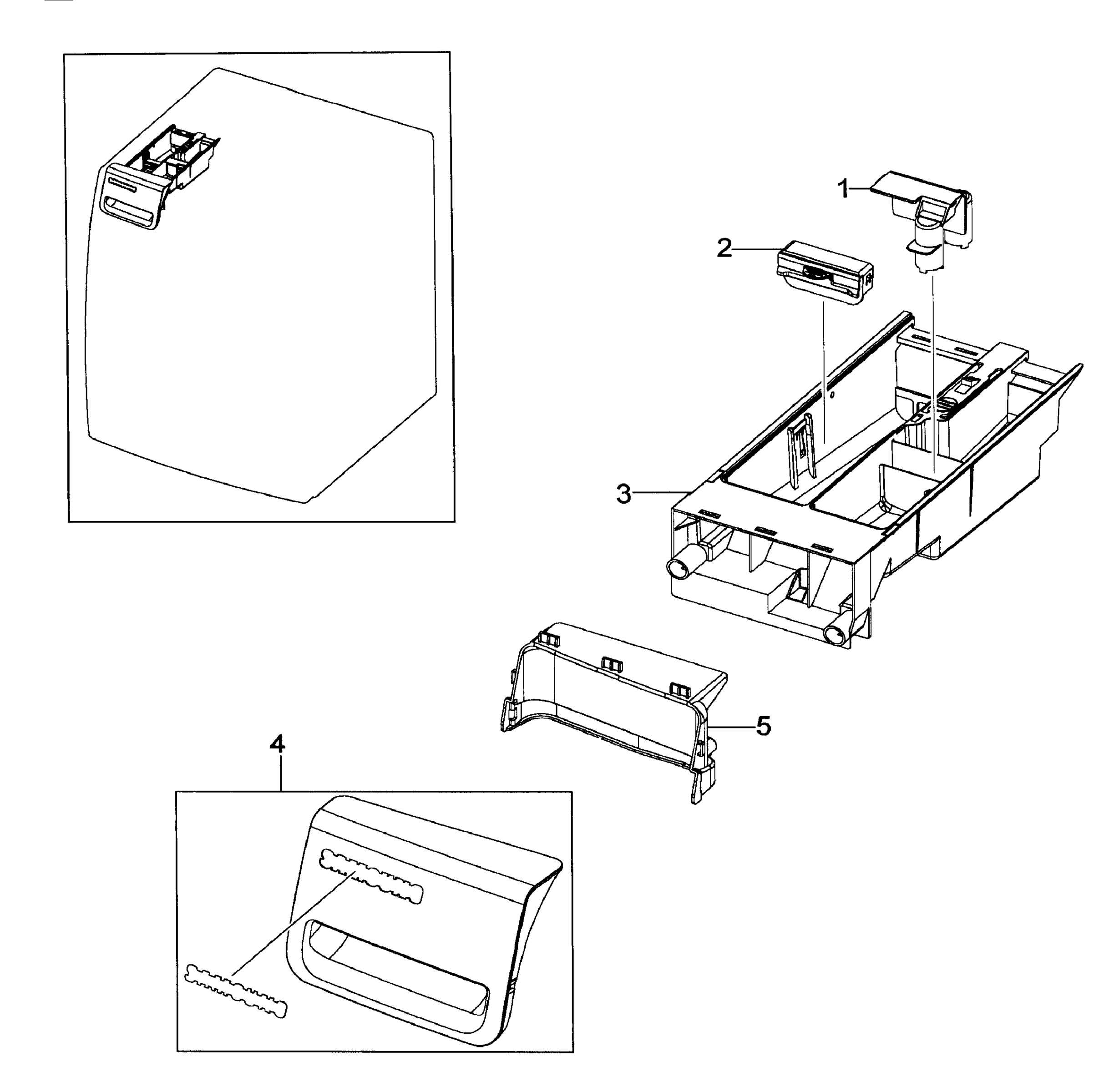 1
2
3
5
4