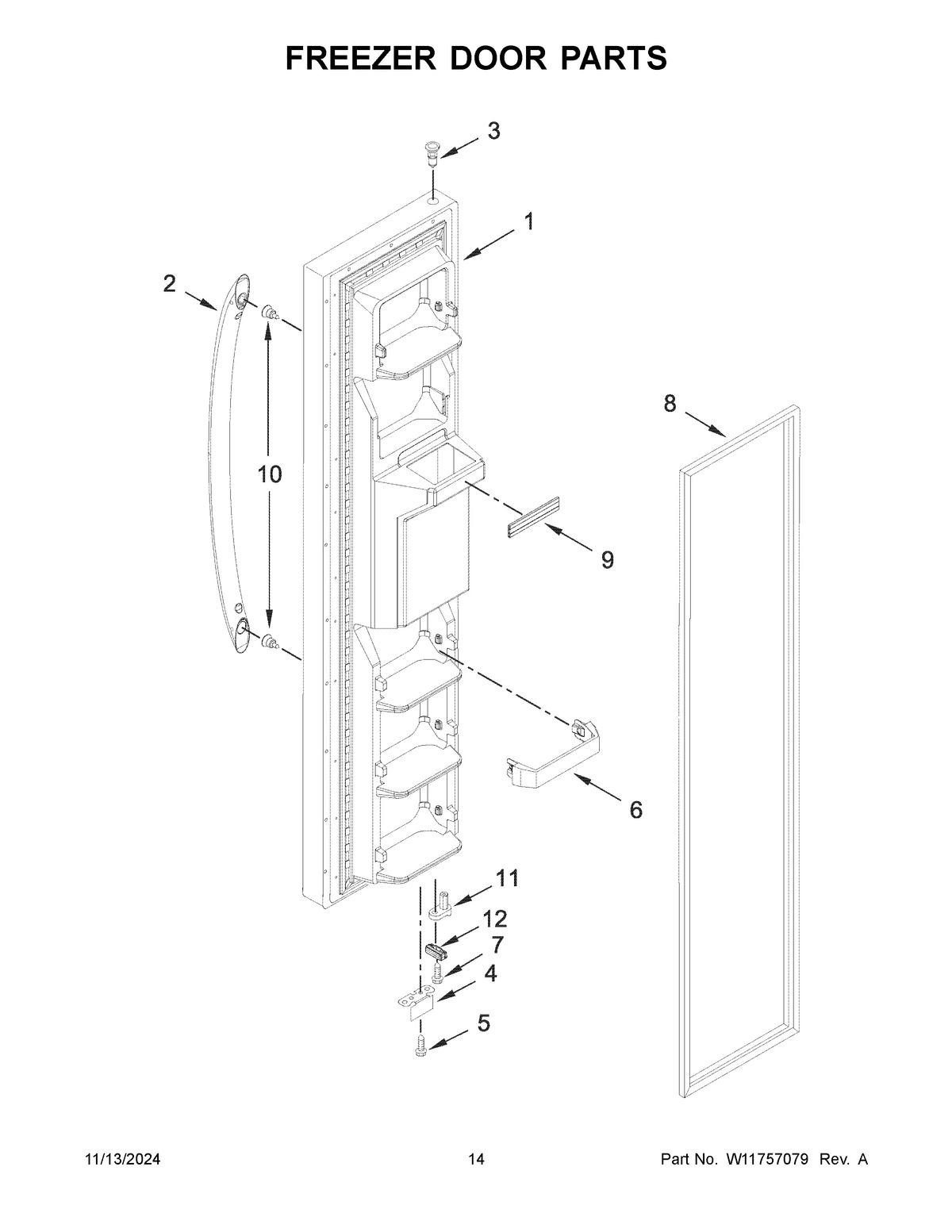 FREEZER DOOR PARTS

3

1

2

10

8

9

6

11

12

7

4

5

11/13/2024

14

Part No. W11757079 Rev. A