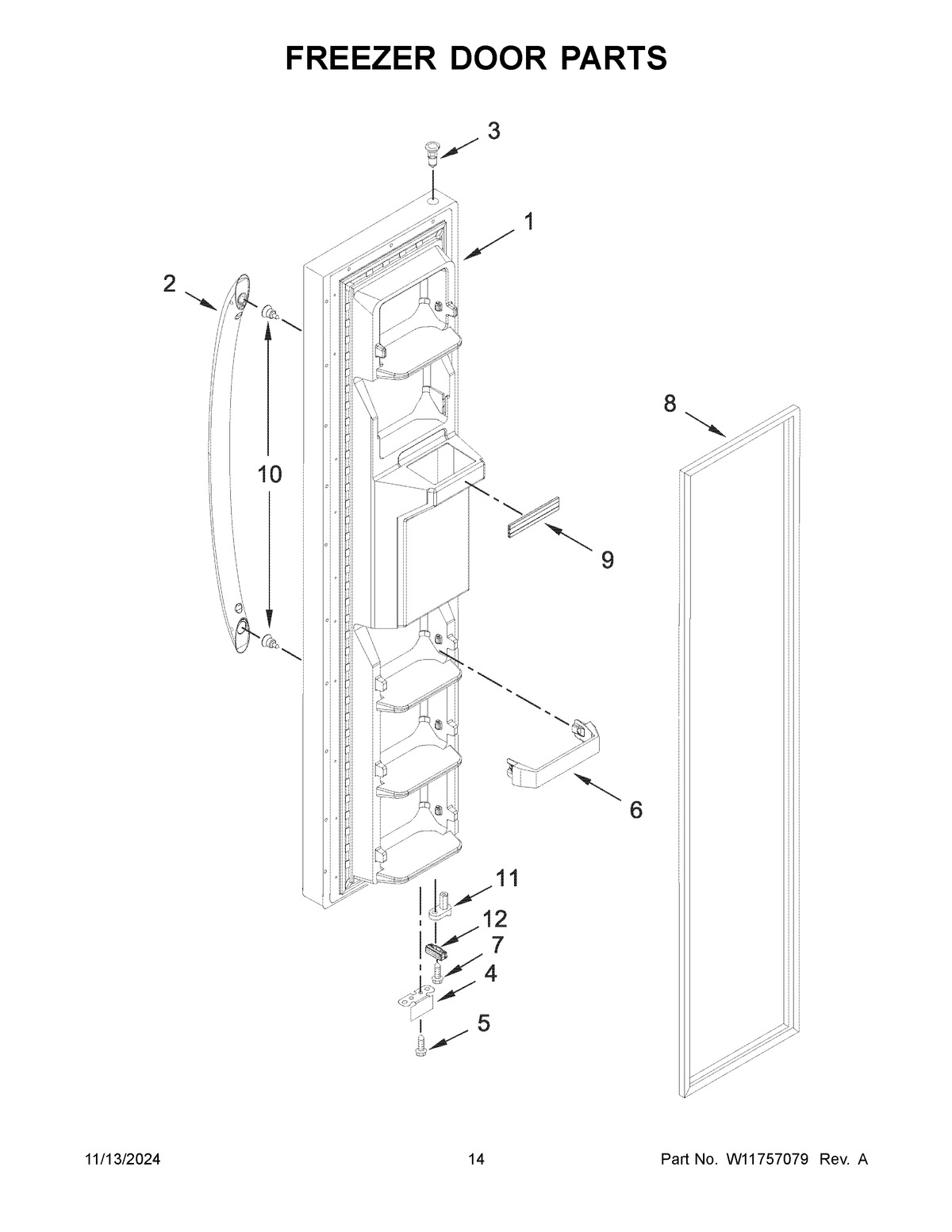 FREEZER DOOR PARTS

3
1
2
10
8
9
6
11
12
7
4
5

11/13/2024
14
Part No. W11757079 Rev. A