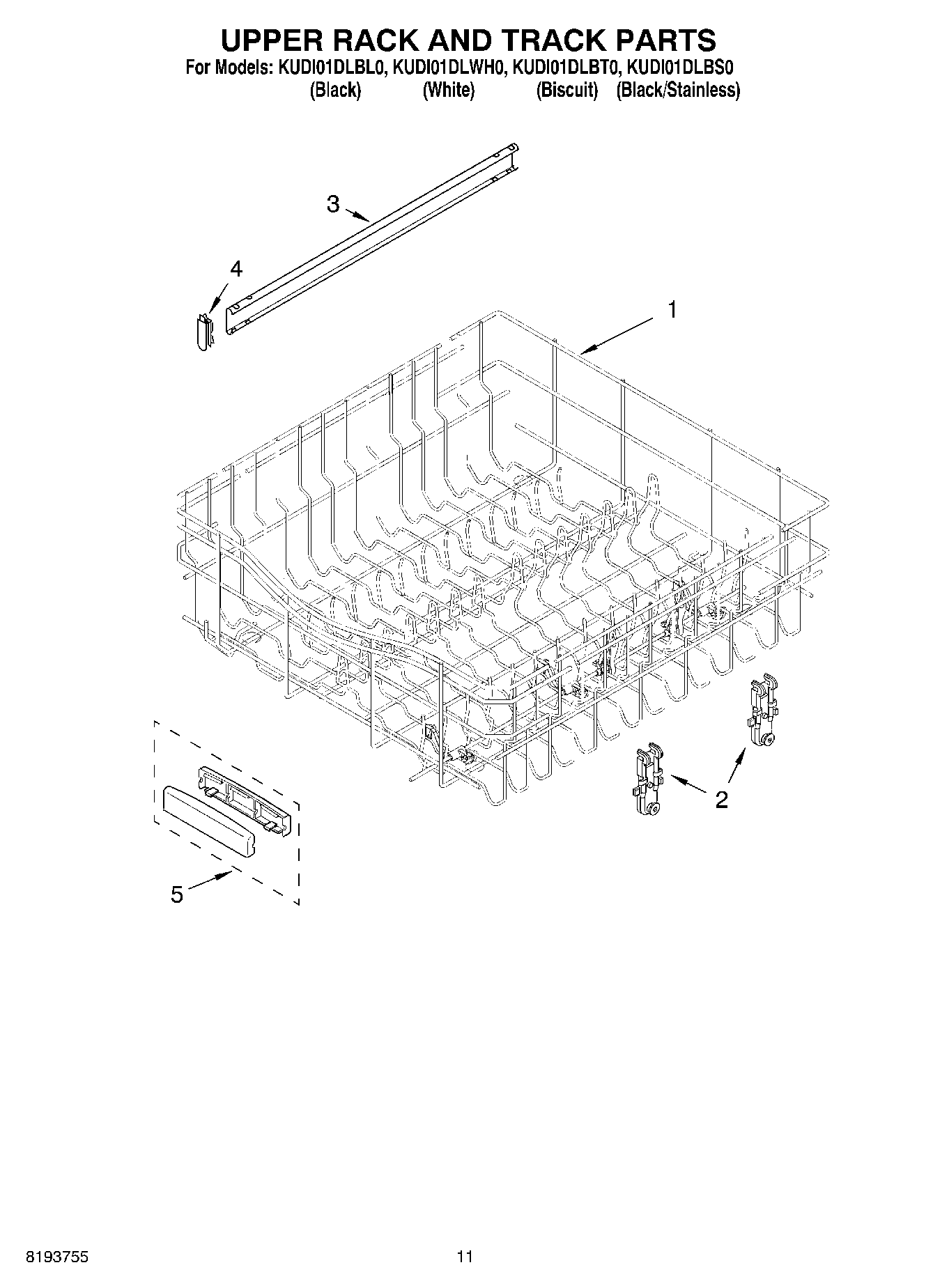 UPPER RACK AND TRACK PARTS
For Models: KUDI01DLBL0, KUDI01DLWH0, KUDI01DLBT0, KUDI01DLBS0
(Black) (White) (Biscuit) (Black/Stainless)

3
4
1
2
5

8193755
11