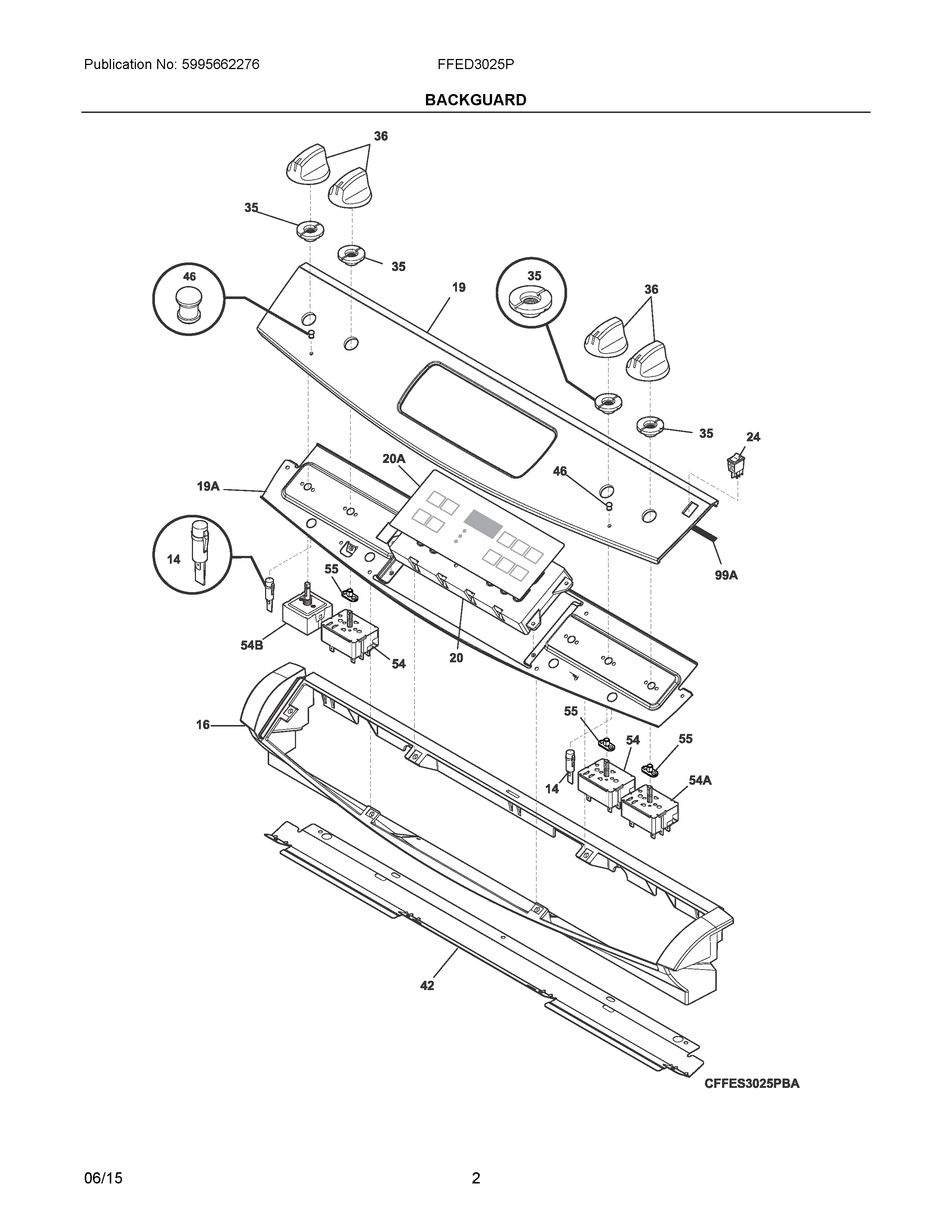 Publication No: 5995662276

FFED3025P

BACKGUARD

36

35

35

46

19

35

36

35

24

20A

46

19A

14

55

99A

54B

54

20

16

55

54

55

14

54A

42

CFFES3025PBA

06/15

2