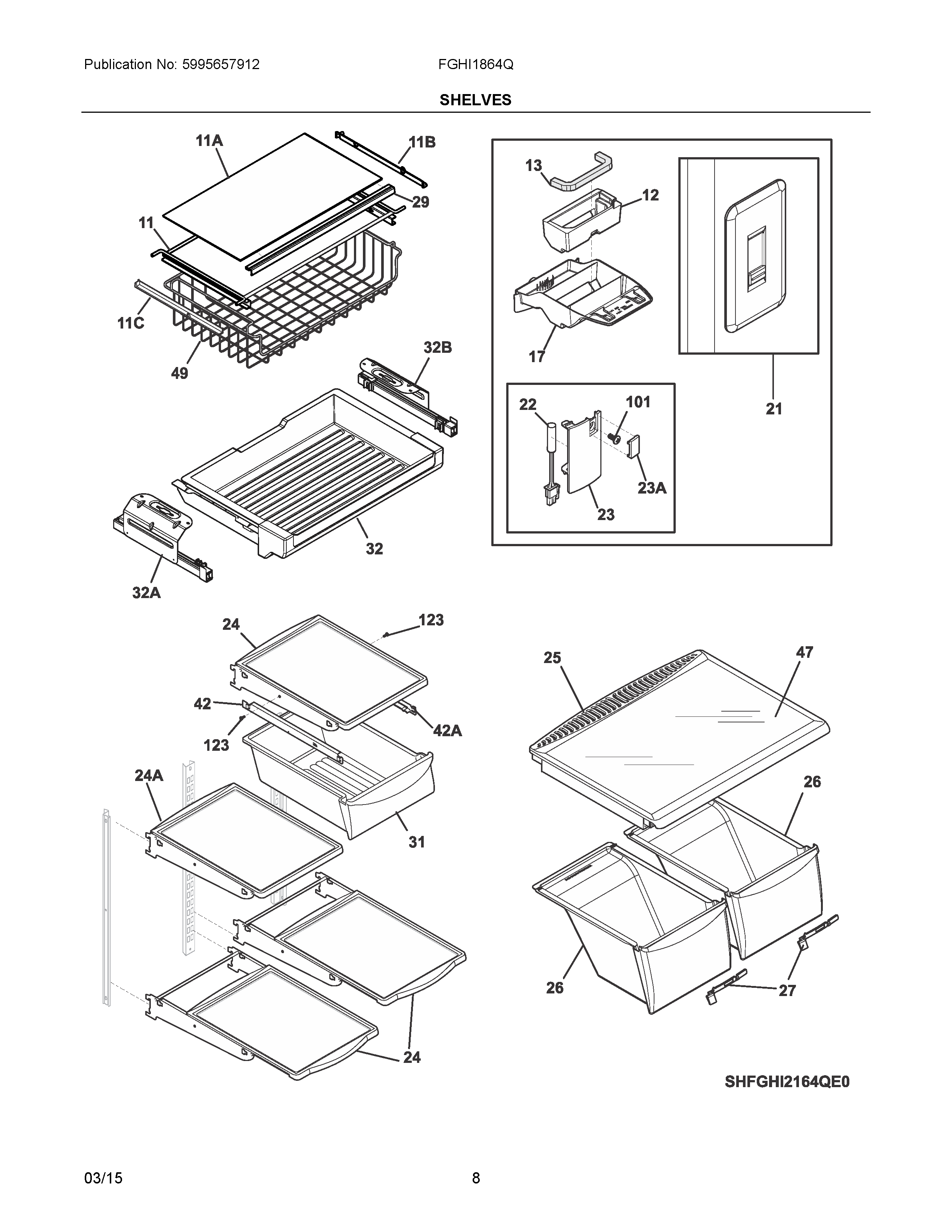 Publication No: 5995657912

FGHI1864Q

SHELVES

11A
11B
29
11
11C
49
32B
32
32A

13
12
17
21
22
101
23A
23

24
123
42
42A
123
24A
31
24

25
47
26
26
27

SHFGHI2164QE0

03/15

8