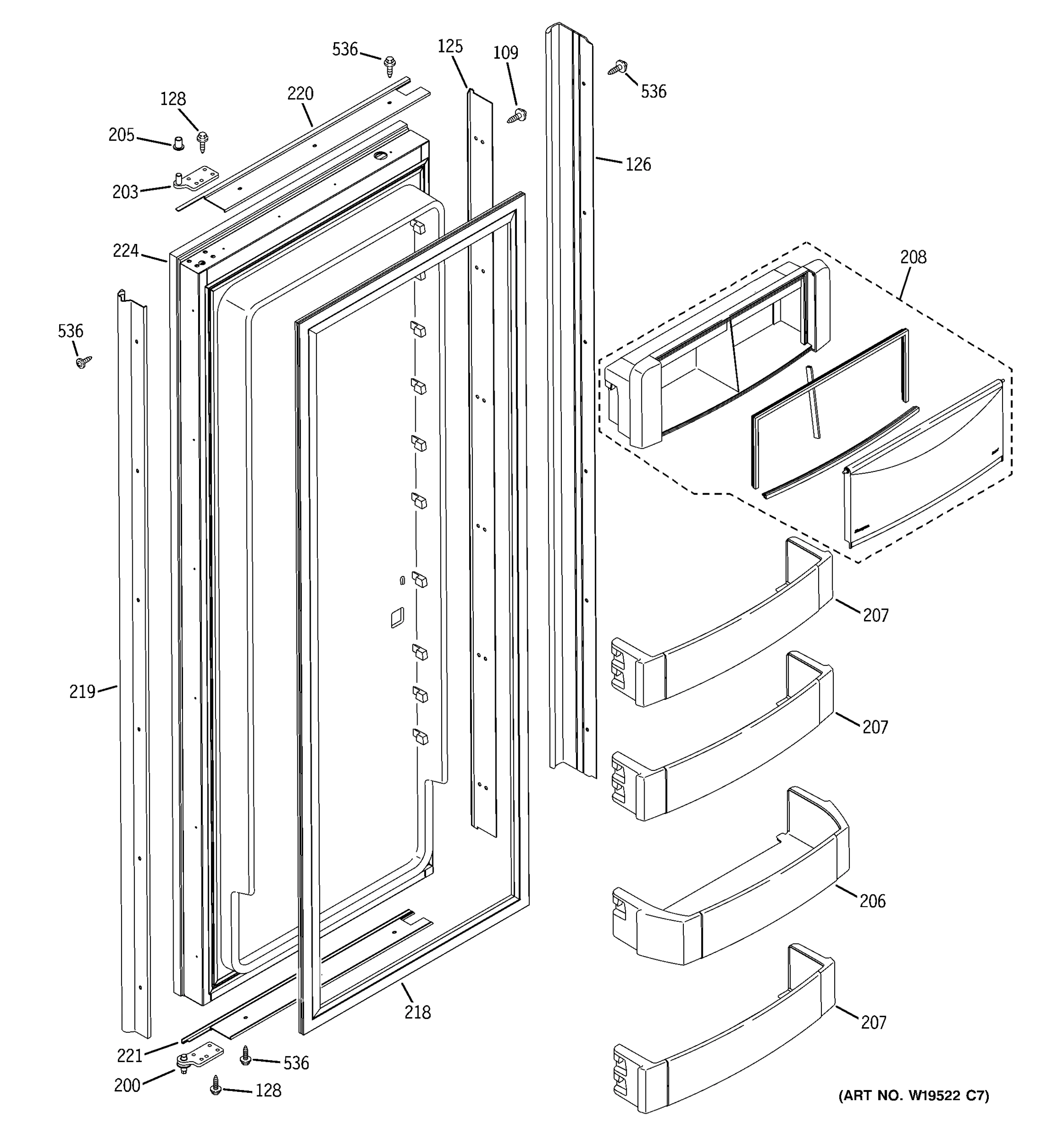 536
125
109
536
128
220
205
126
203
224
208
536
207
219
207
206
218
207
221
536
200
128
(ART NO. W19522 C7)