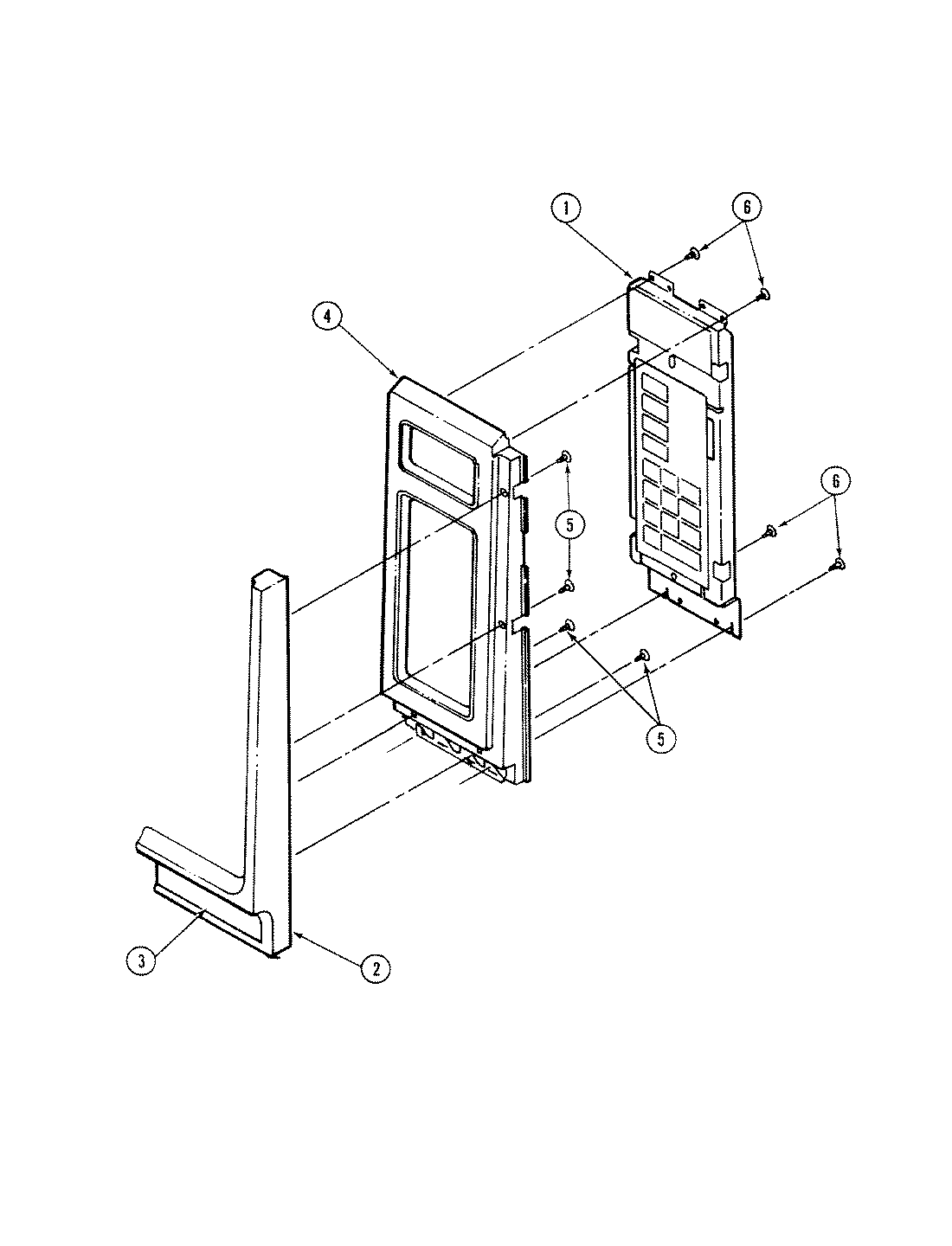 1
6
4
5
6
5
3
2