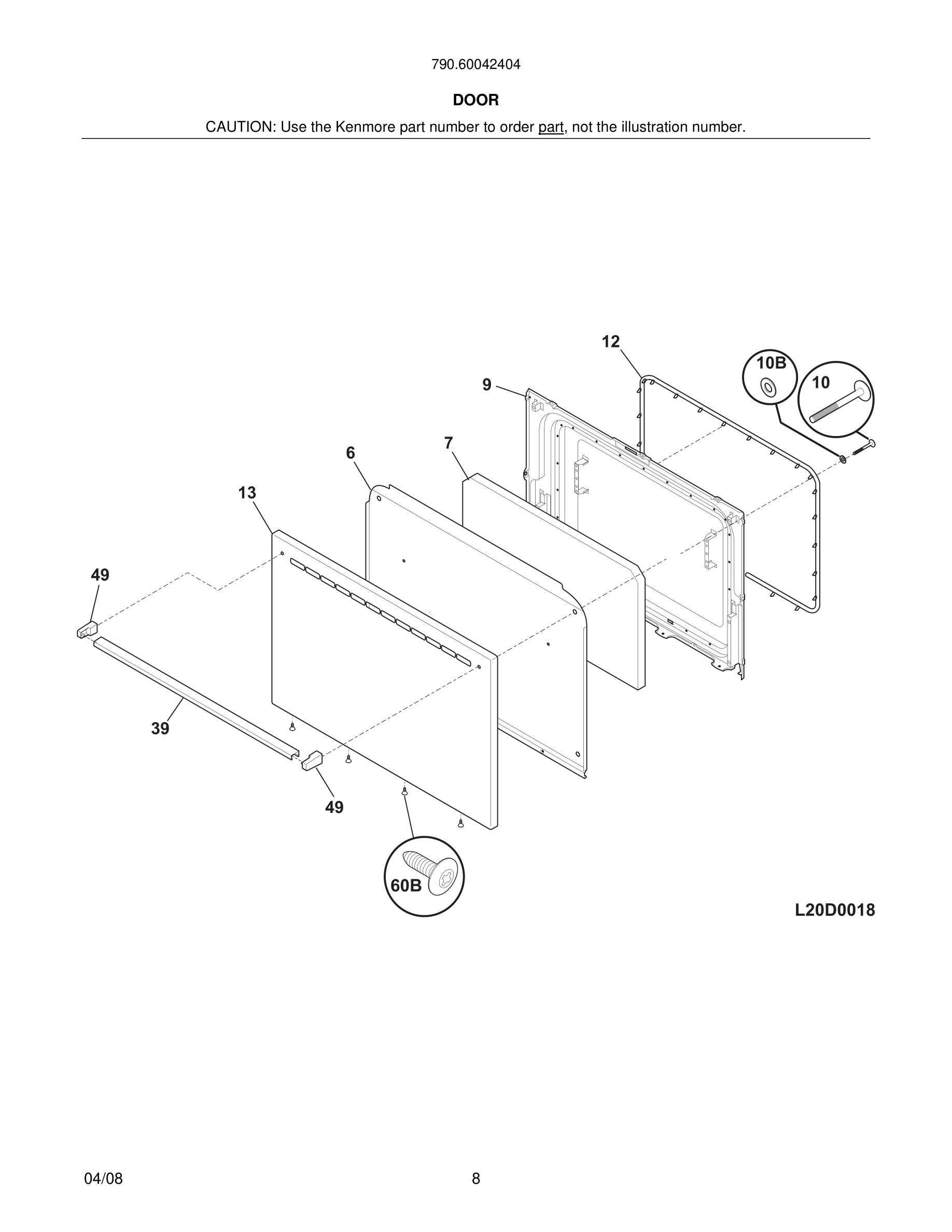 790.60042404

DOOR

CAUTION: Use the Kenmore part number to order part, not the illustration number.

12

10B

10

9

7

6

13

49

39

49

60B

L20D0018

04/08

8