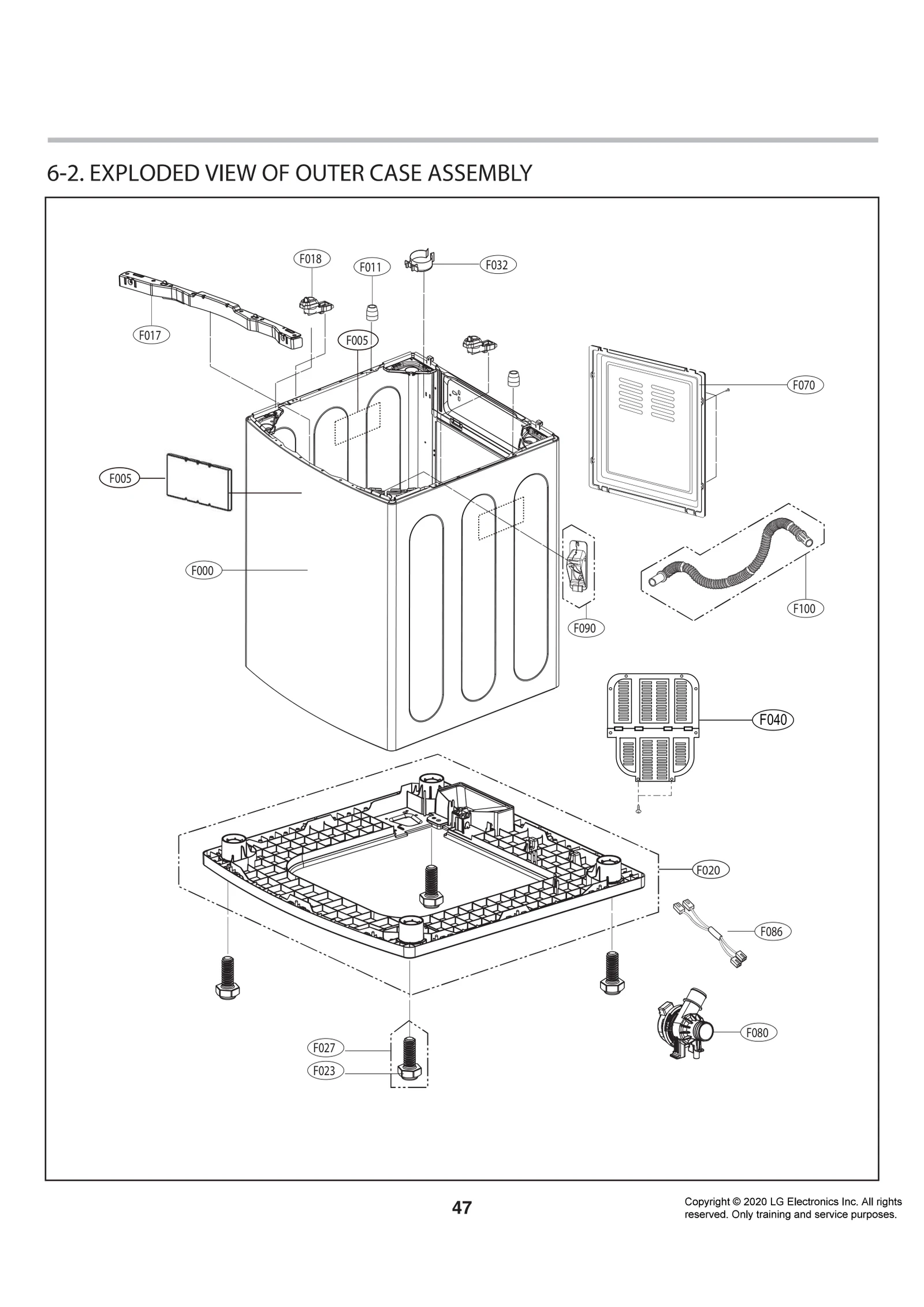 6-2. EXPLODED VIEW OF OUTER CASE ASSEMBLY

F018
F011
F032
F017
F005
F070
F005
F000
F090
F100
F040
F020
F086
F080
F027
F023

47

Copyright © 2020 LG Electronics Inc. All rights reserved. Only training and service purposes.