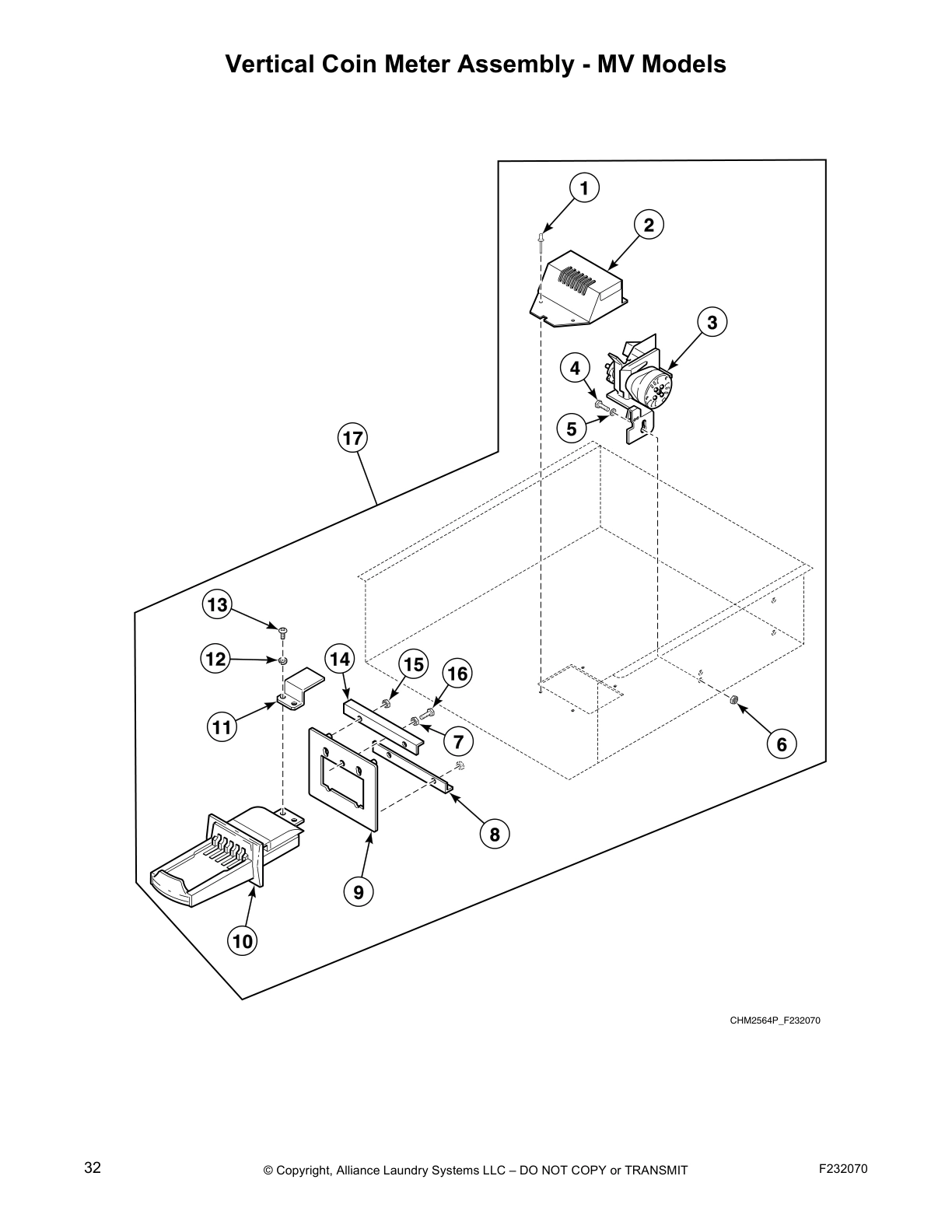 Vertical Coin Meter Assembly - MV Models

1
2
3
4
5
17
13
12
14
15
16
11
7
6
8
9
10

CHM2564P_F232070

32

© Copyright, Alliance Laundry Systems LLC – DO NOT COPY or TRANSMIT

F232070