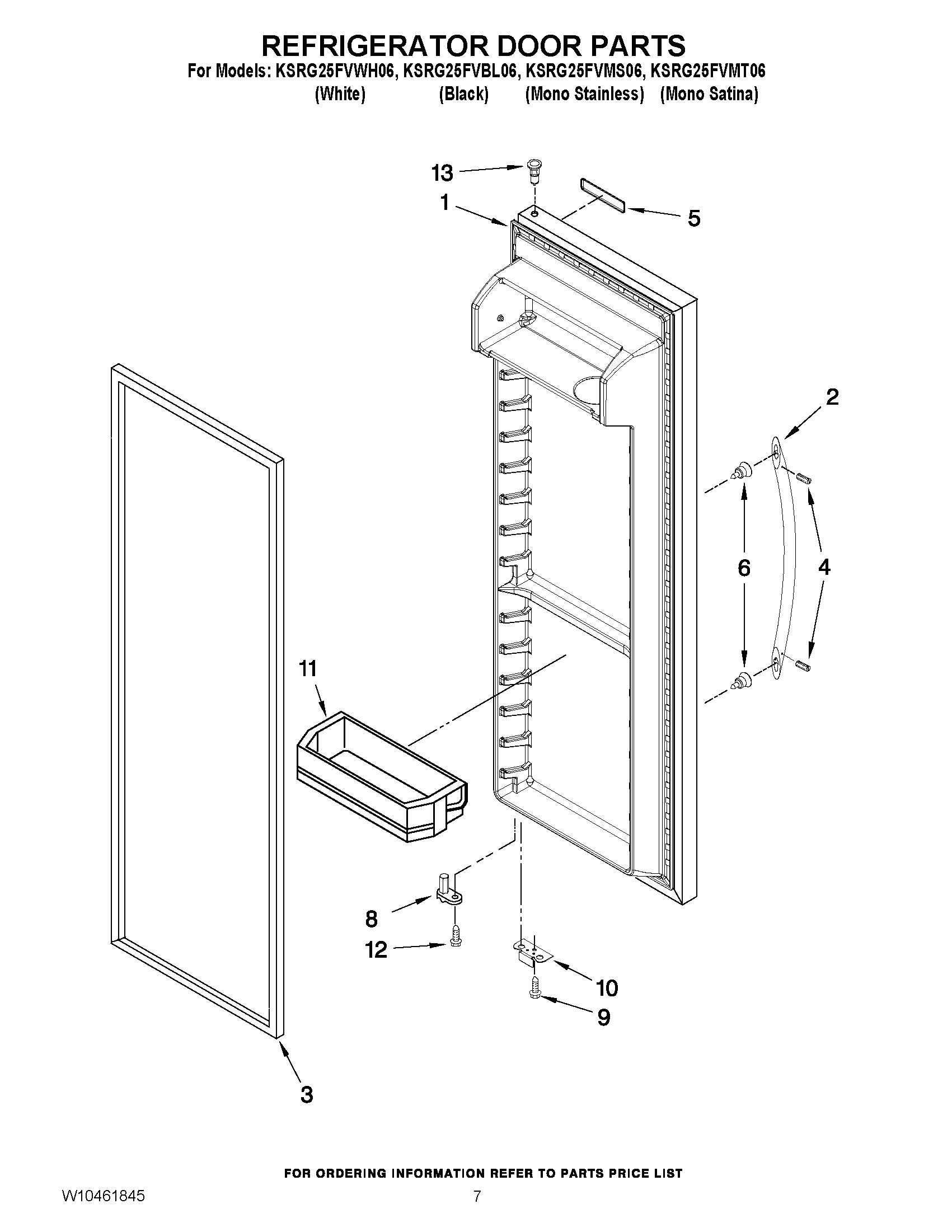 REFRIGERATOR DOOR PARTS

For Models: KSRG25FVWH06, KSRG25FVBL06, KSRG25FVMS06, KSRG25FVMT06
(White) (Black) (Mono Stainless) (Mono Satina)

13
1
5
2
6
4
11
8
12
10
9
3

FOR ORDERING INFORMATION REFER TO PARTS PRICE LIST

W10461845

7