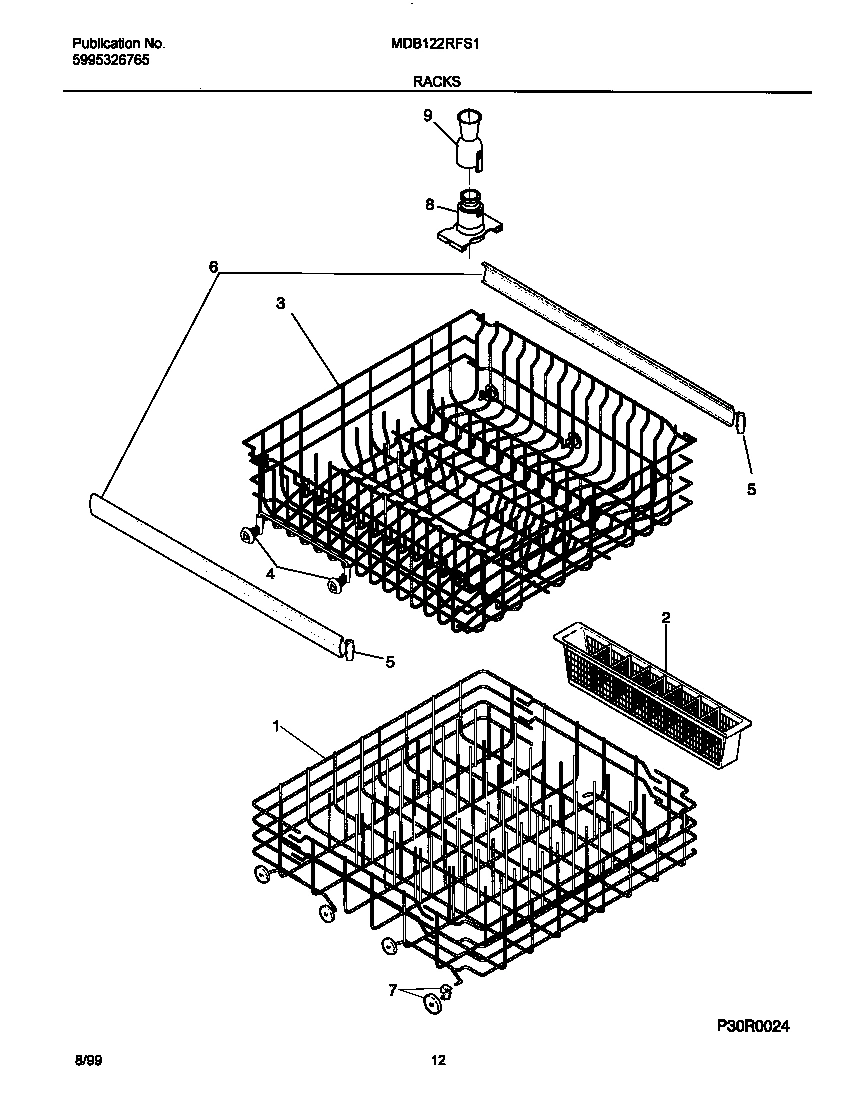 Publication No.
5995326765

MDB122RFS1

RACKS

9

8

6

3

5

4

5

2

1

7

P30R0024

8/99

12