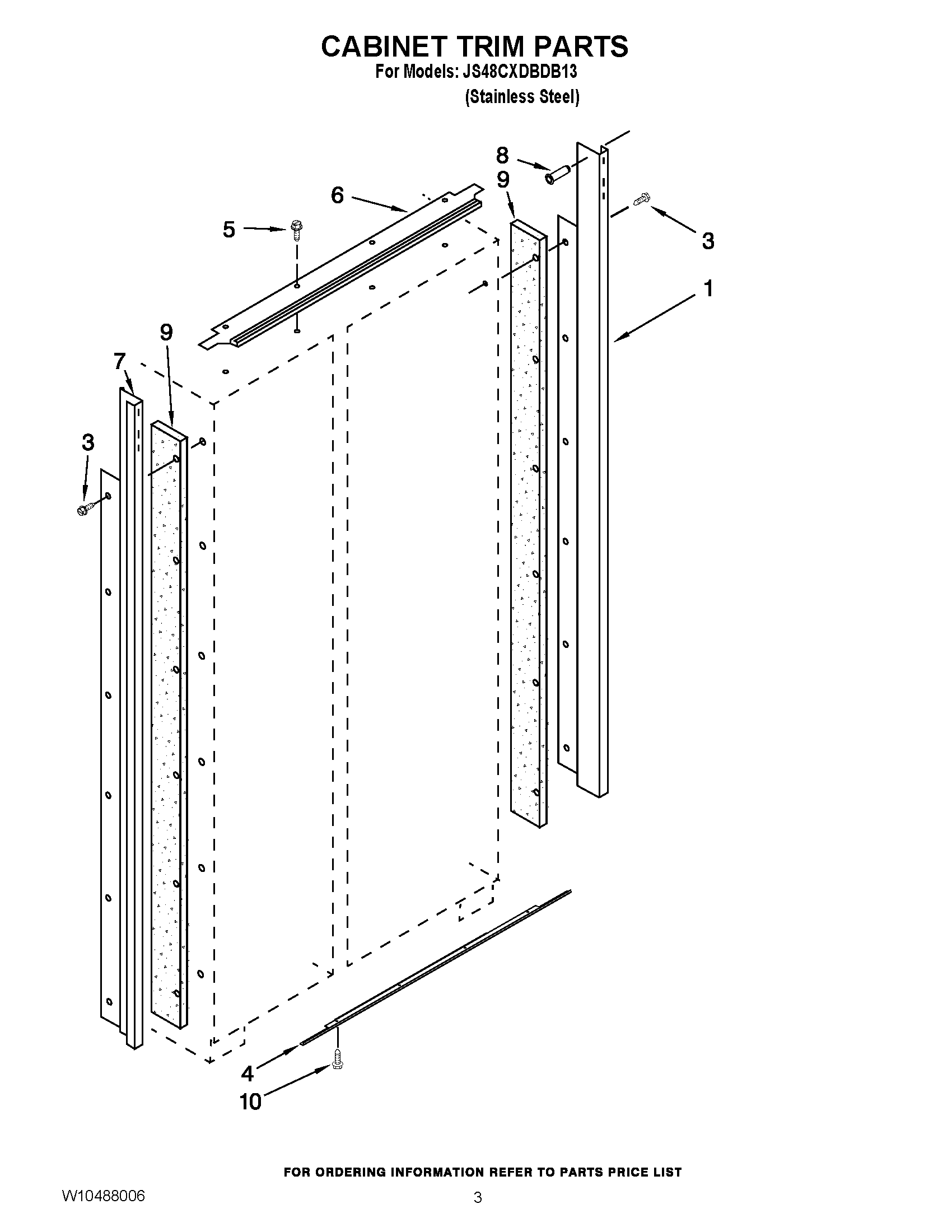 CABINET TRIM PARTS
For Models: JS48CXDBDB13
(Stainless Steel)

8
9
6
5
3
1
9
7
3
4
10

FOR ORDERING INFORMATION REFER TO PARTS PRICE LIST

W10488006
3