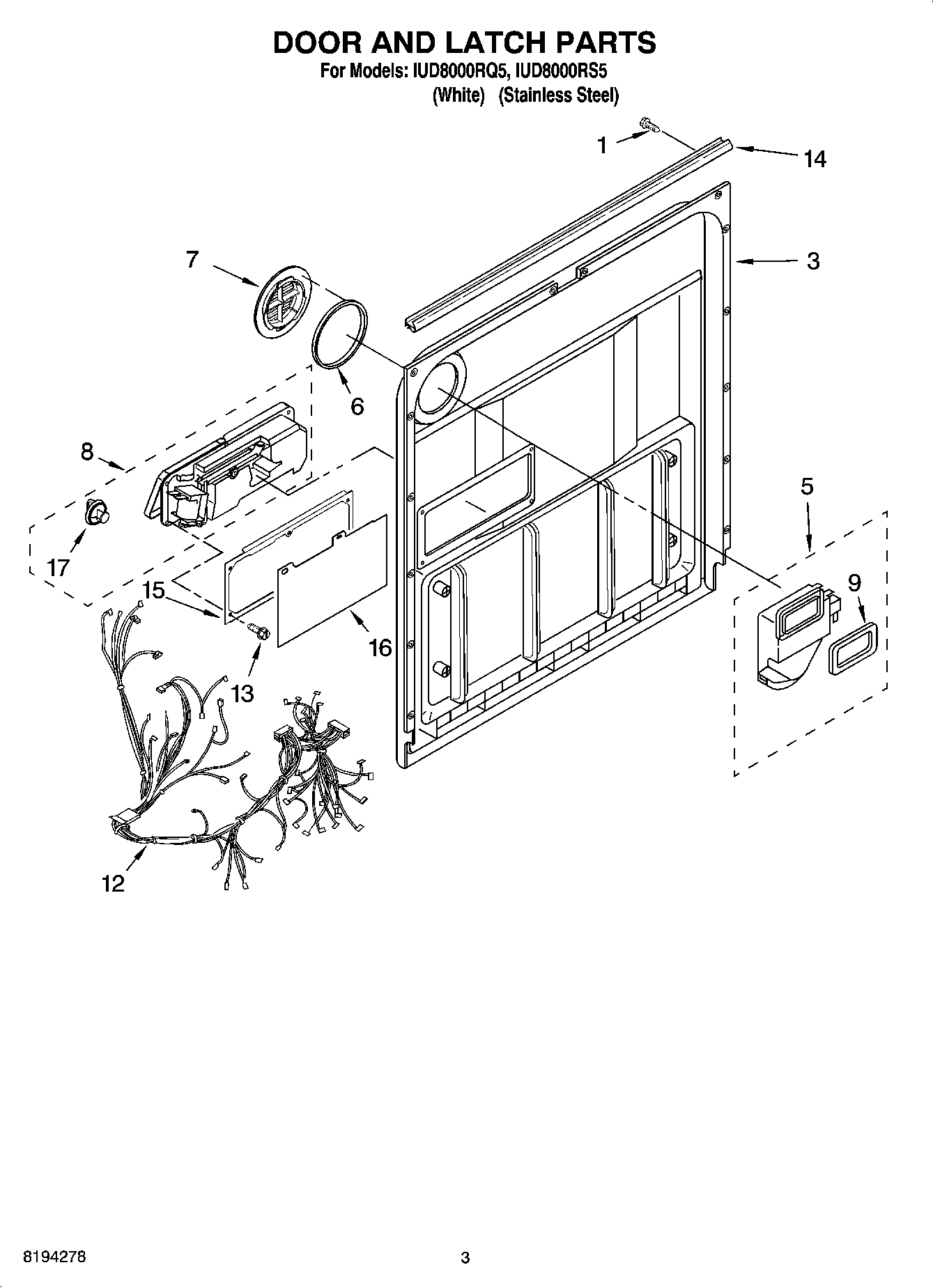 DOOR AND LATCH PARTS
For Models: IUD8000RQ5, IUD8000RS5
(White) (Stainless Steel)

1
14
7
3
6
8
5
17
9
15
16
13
12

8194278
3