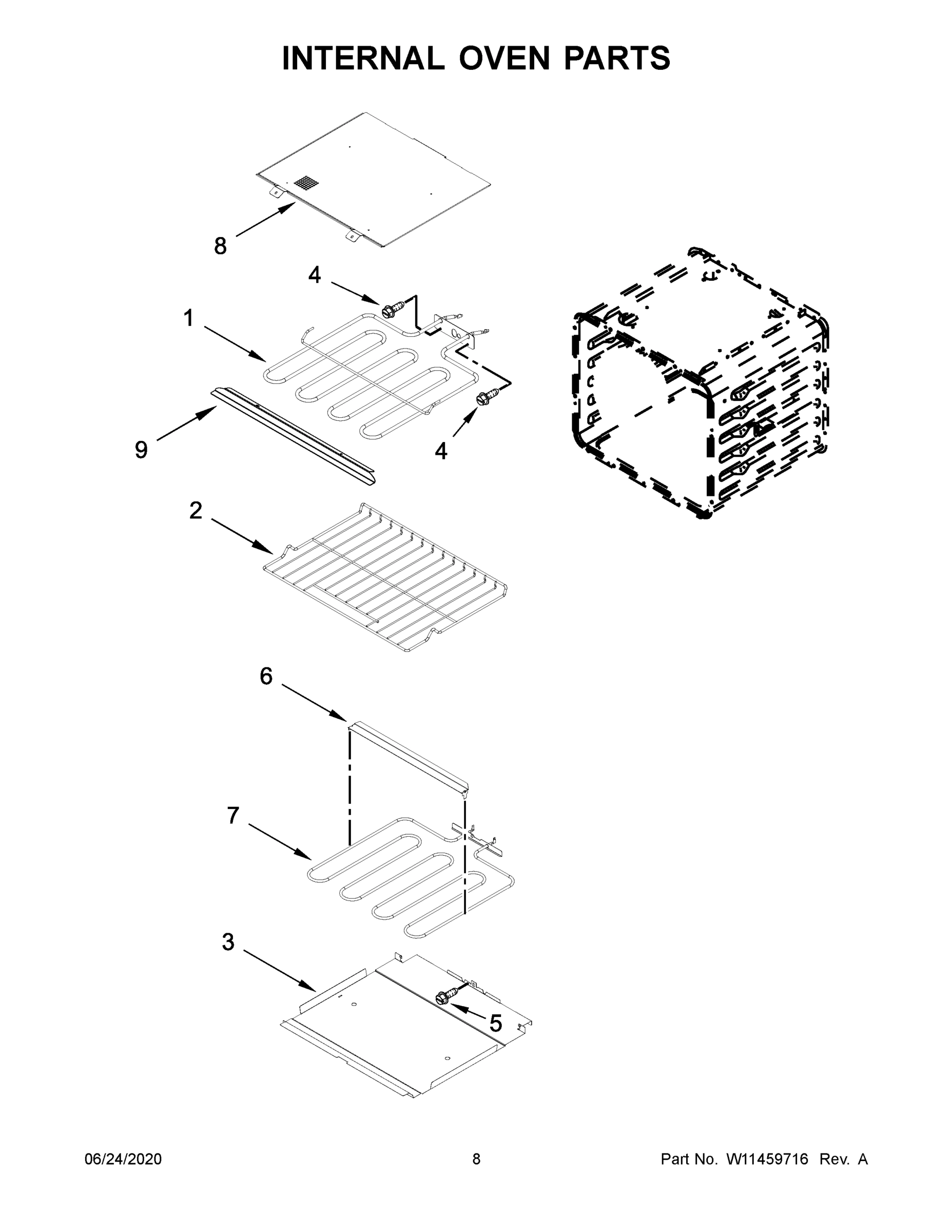 INTERNAL OVEN PARTS

8

4

1

9

4

2

6

7

3

5

06/24/2020

8

Part No. W11459716 Rev. A