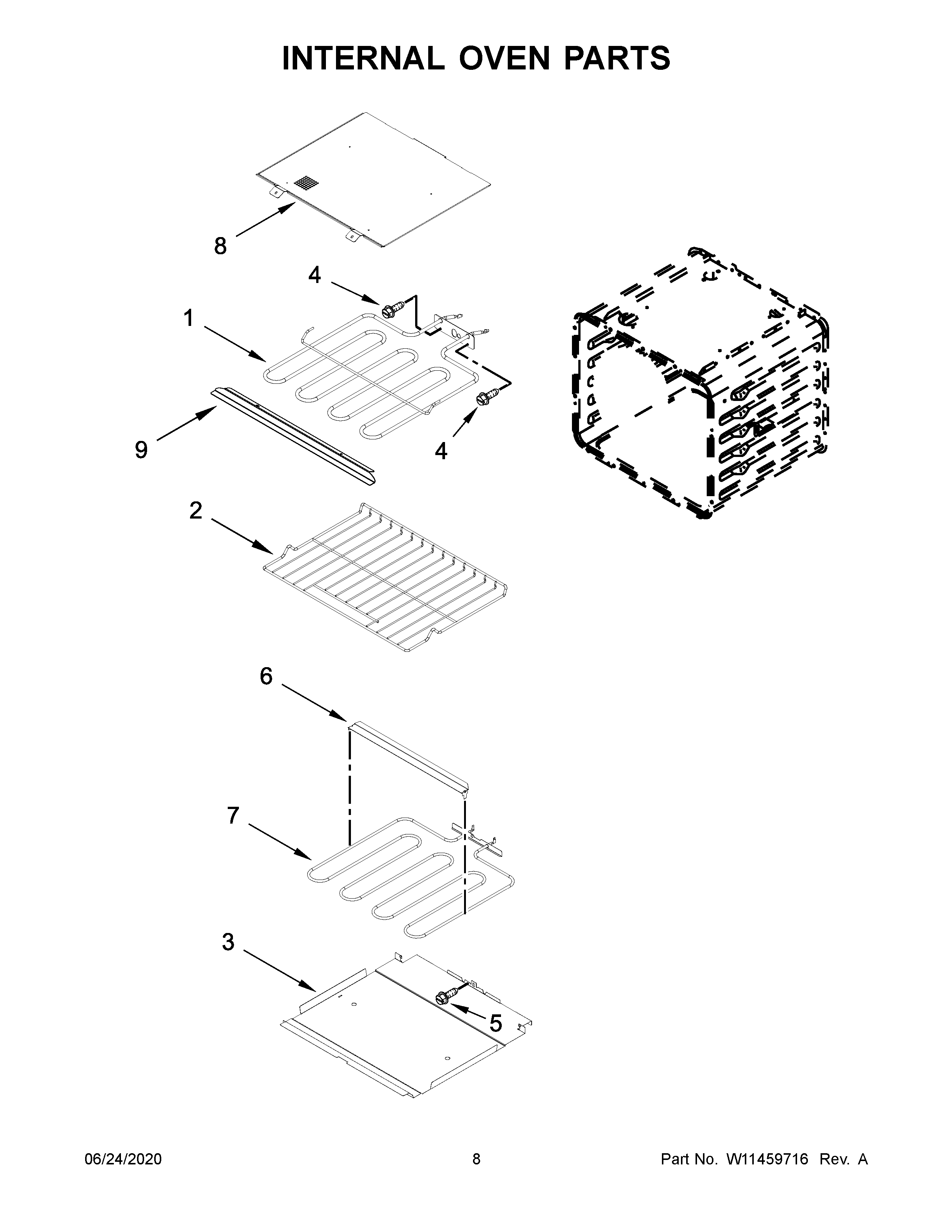 INTERNAL OVEN PARTS

8

4

1

9

4

2

6

7

3

5

06/24/2020

8

Part No. W11459716 Rev. A