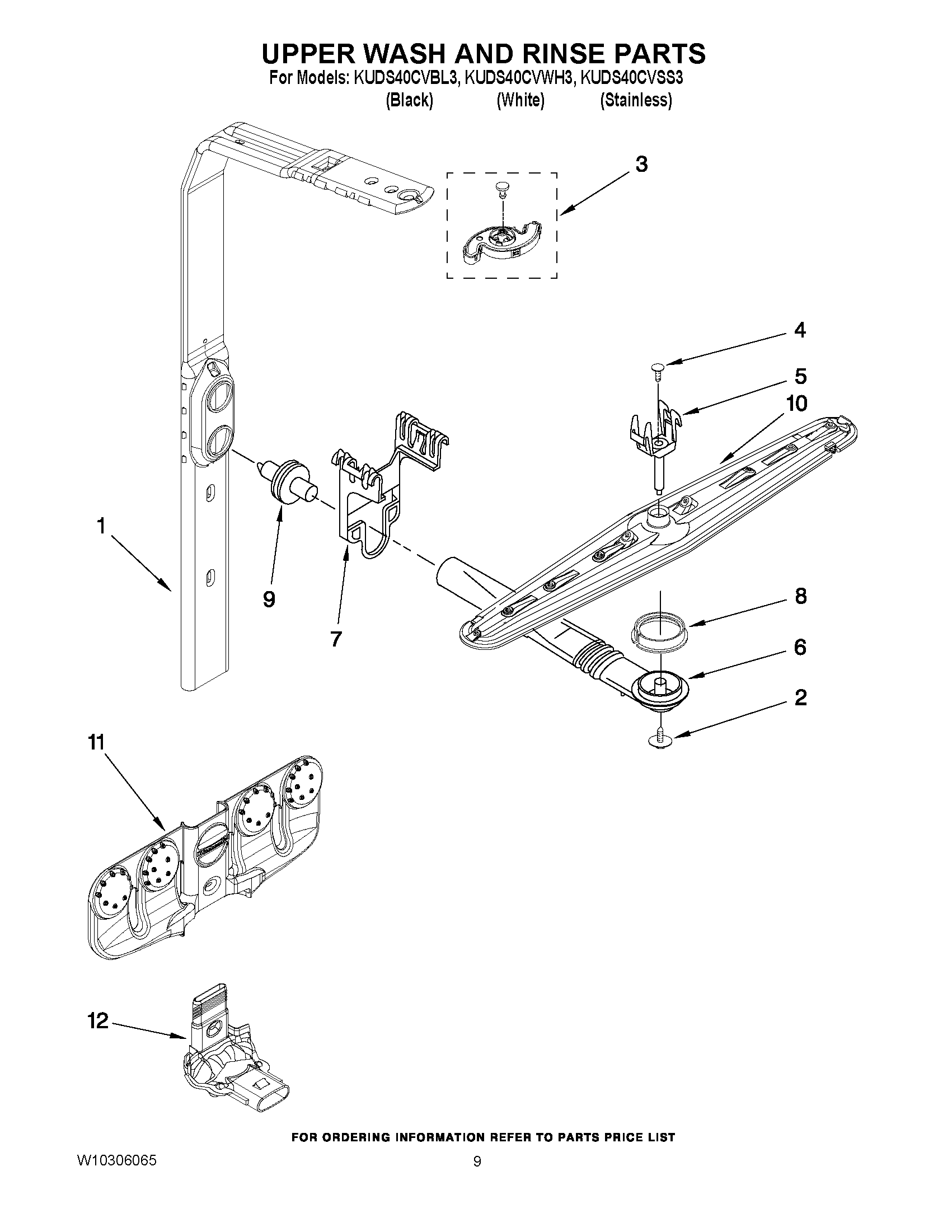 UPPER WASH AND RINSE PARTS
For Models: KUDS40CVBL3, KUDS40CVWH3, KUDS40CVSS3
(Black) (White) (Stainless)

3

4

5

10

1

9

7

8

6

2

11

12

FOR ORDERING INFORMATION REFER TO PARTS PRICE LIST

W10306065

9