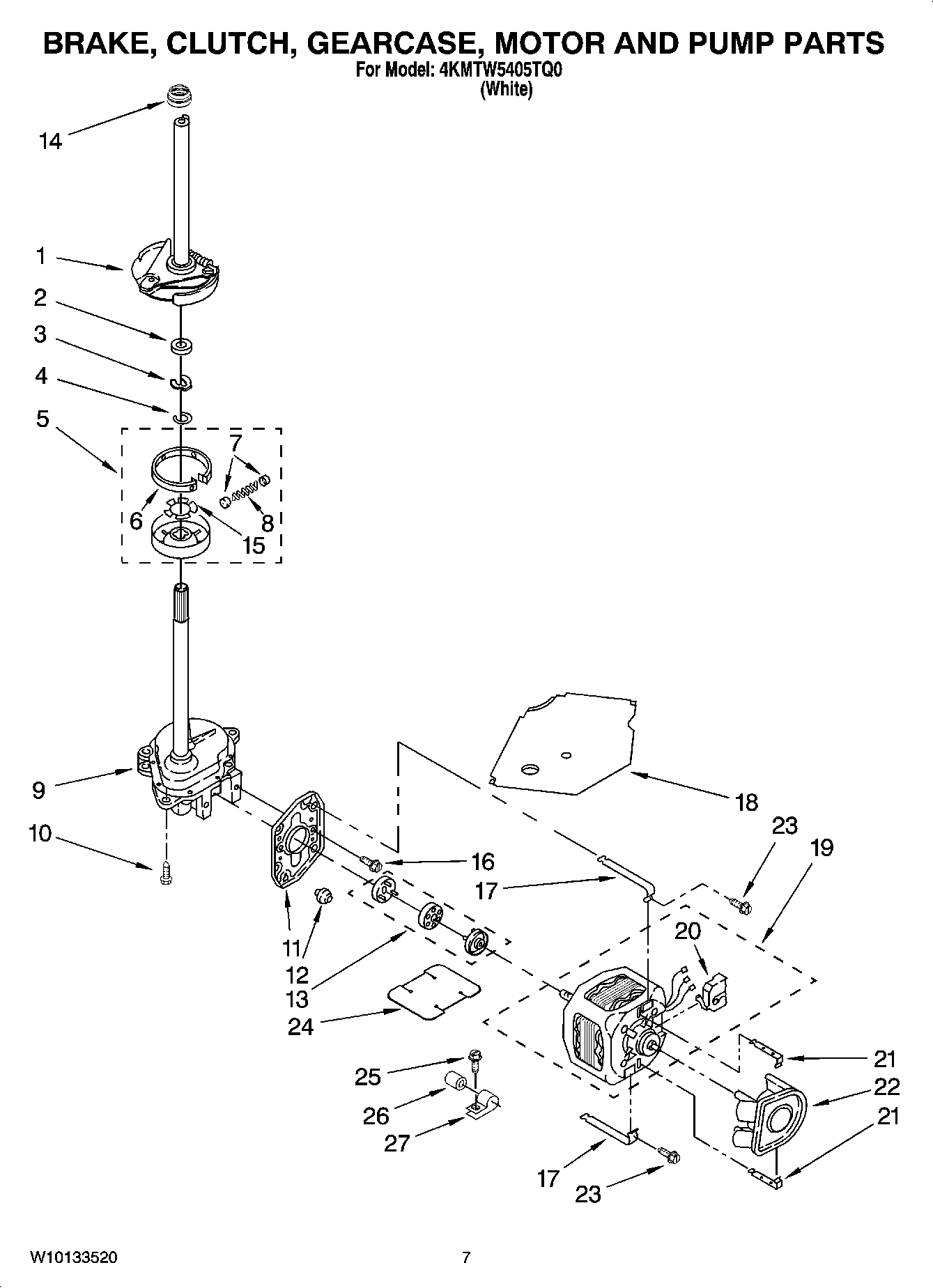 BRAKE, CLUTCH, GEARCASE, MOTOR AND PUMP PARTS

For Model: 4KMTW5405TQ0
(White)

14
1
2
3
4
5
7
6
8
15
9
10
18
23
19
16
17
20
11
12
13
24
21
22
21
25
26
27
17
23

W10133520

7