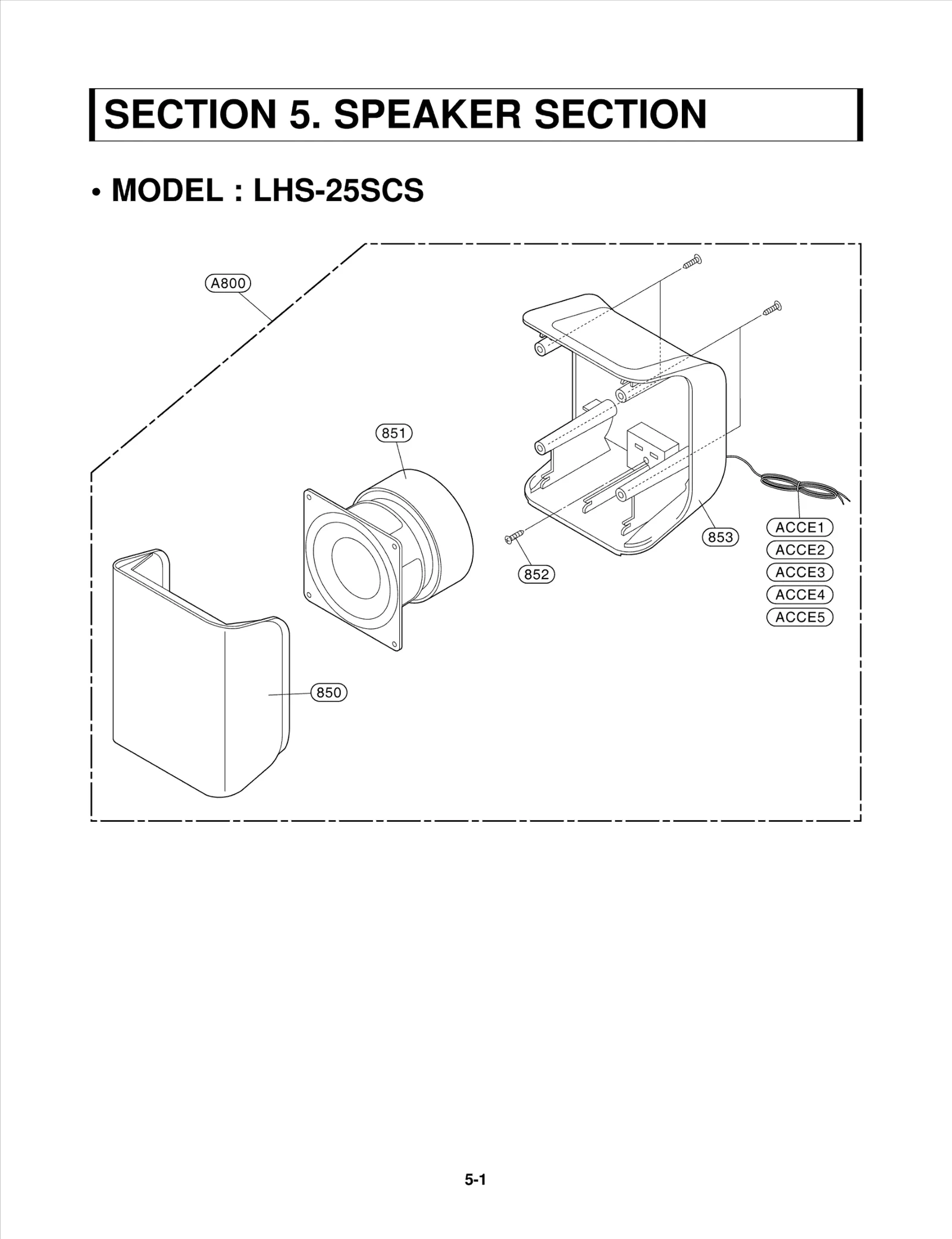 SECTION 5. SPEAKER SECTION

• MODEL : LHS-25SCS

A800

851

853

852

ACCE1

ACCE2

ACCE3

ACCE4

ACCE5

850

5-1