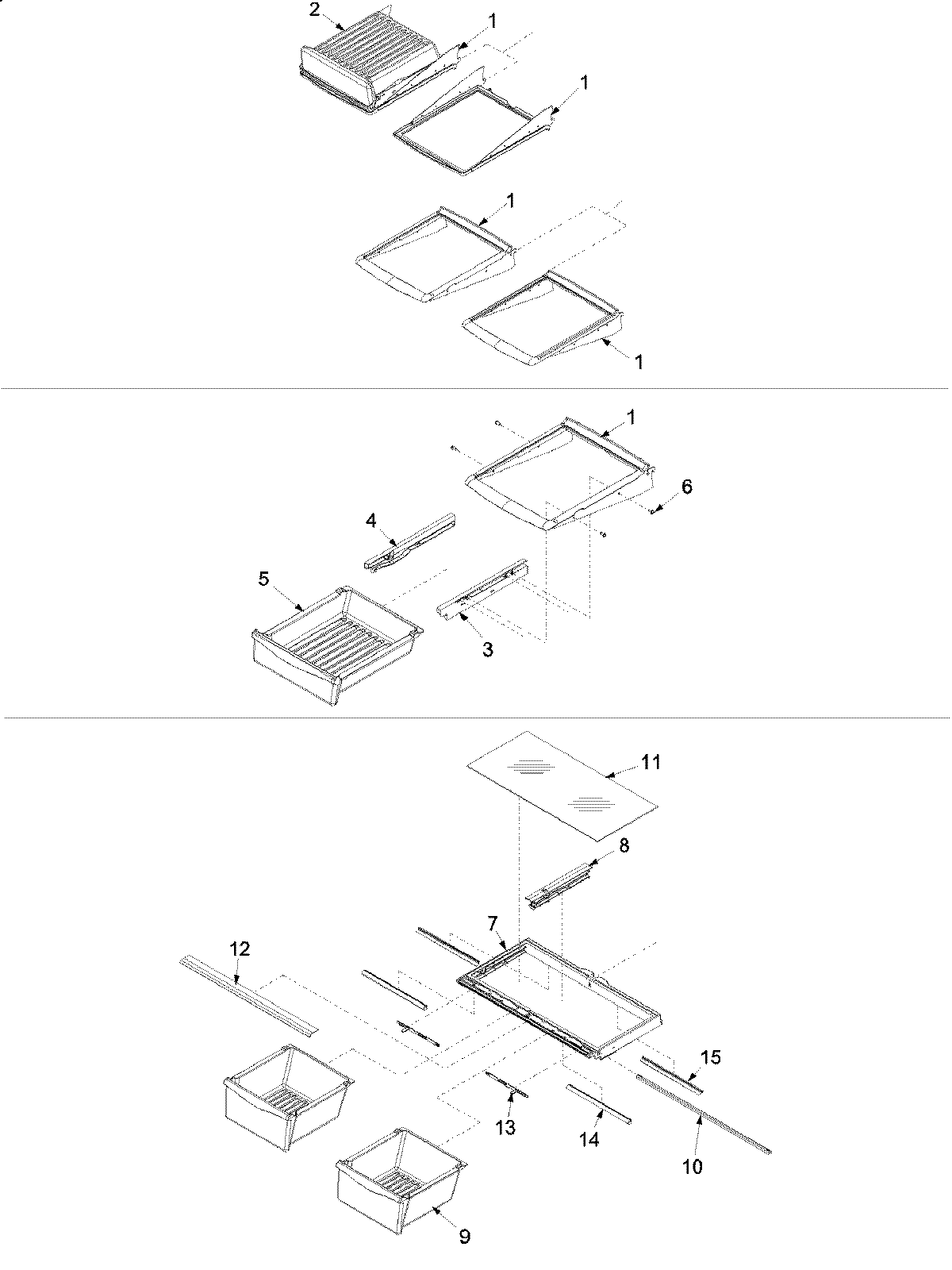 2
1
1
1
1
1
6
4
5
3
11
8
7
12
15
13
14
10
9