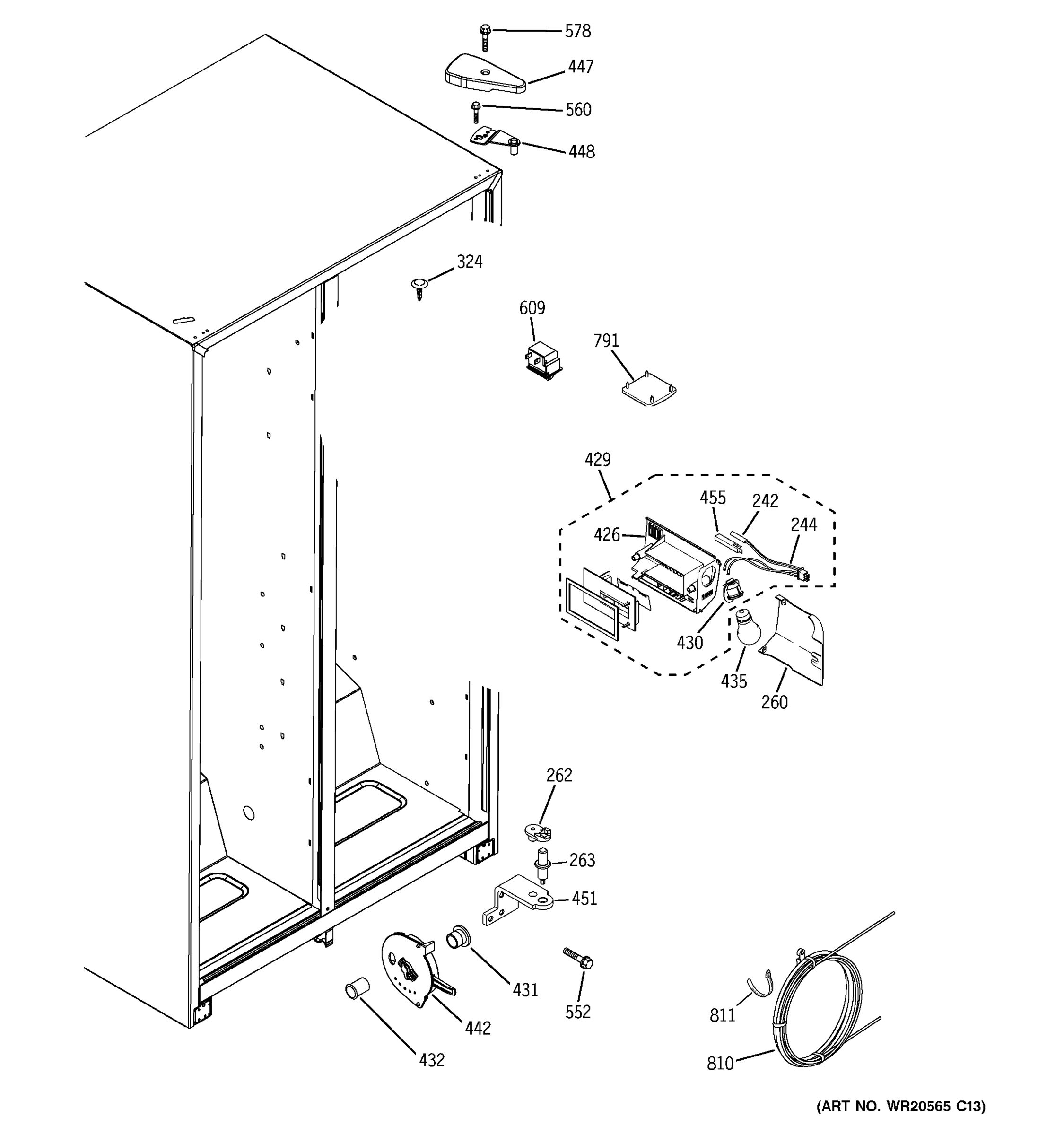 578
447
560
448
324
609
791
429
455
242
244
426
430
435
260
262
263
451
431
552
442
432
811
810
(ART NO. WR20565 C13)