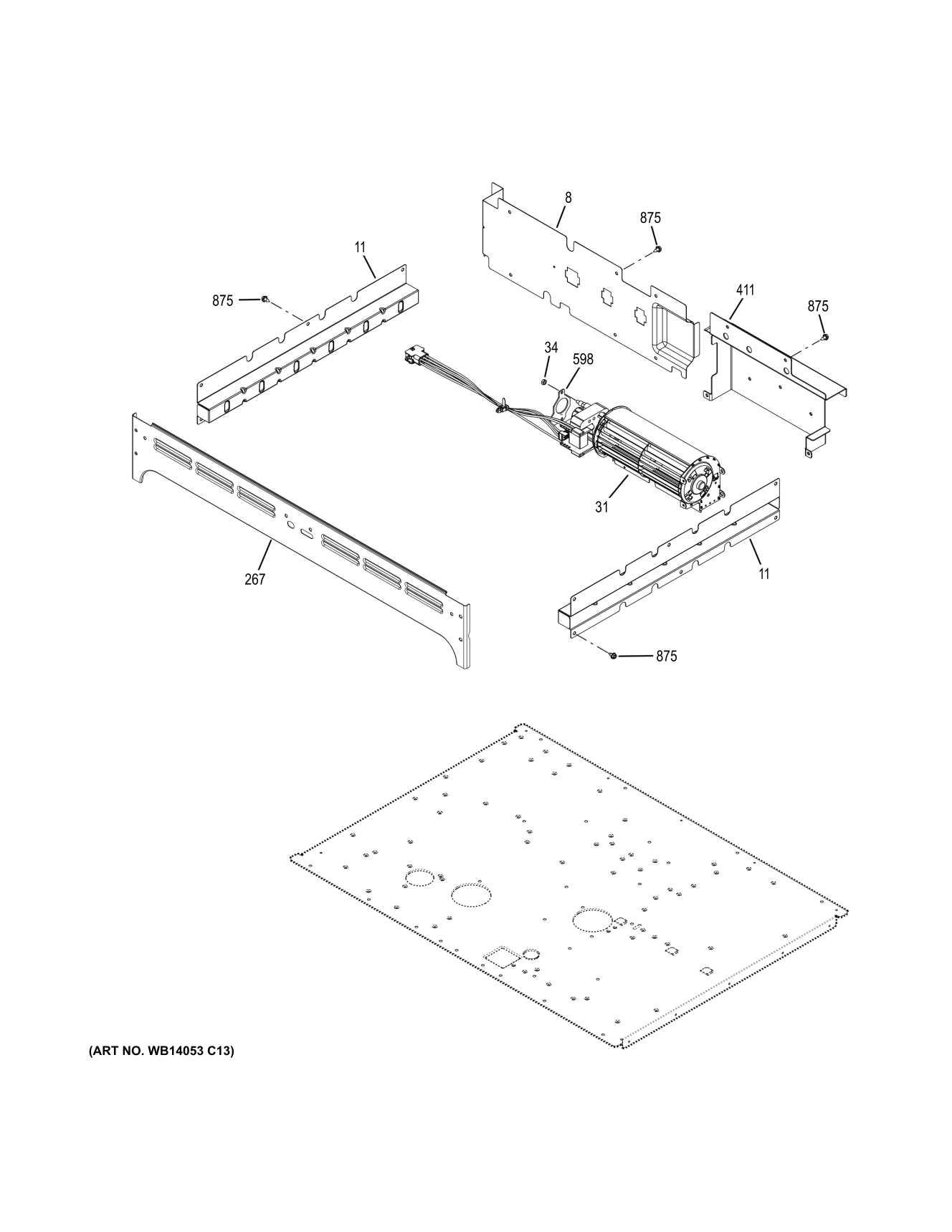 8

875

11

875

411

875

34

598

31

267

11

875

(ART NO. WB14053 C13)