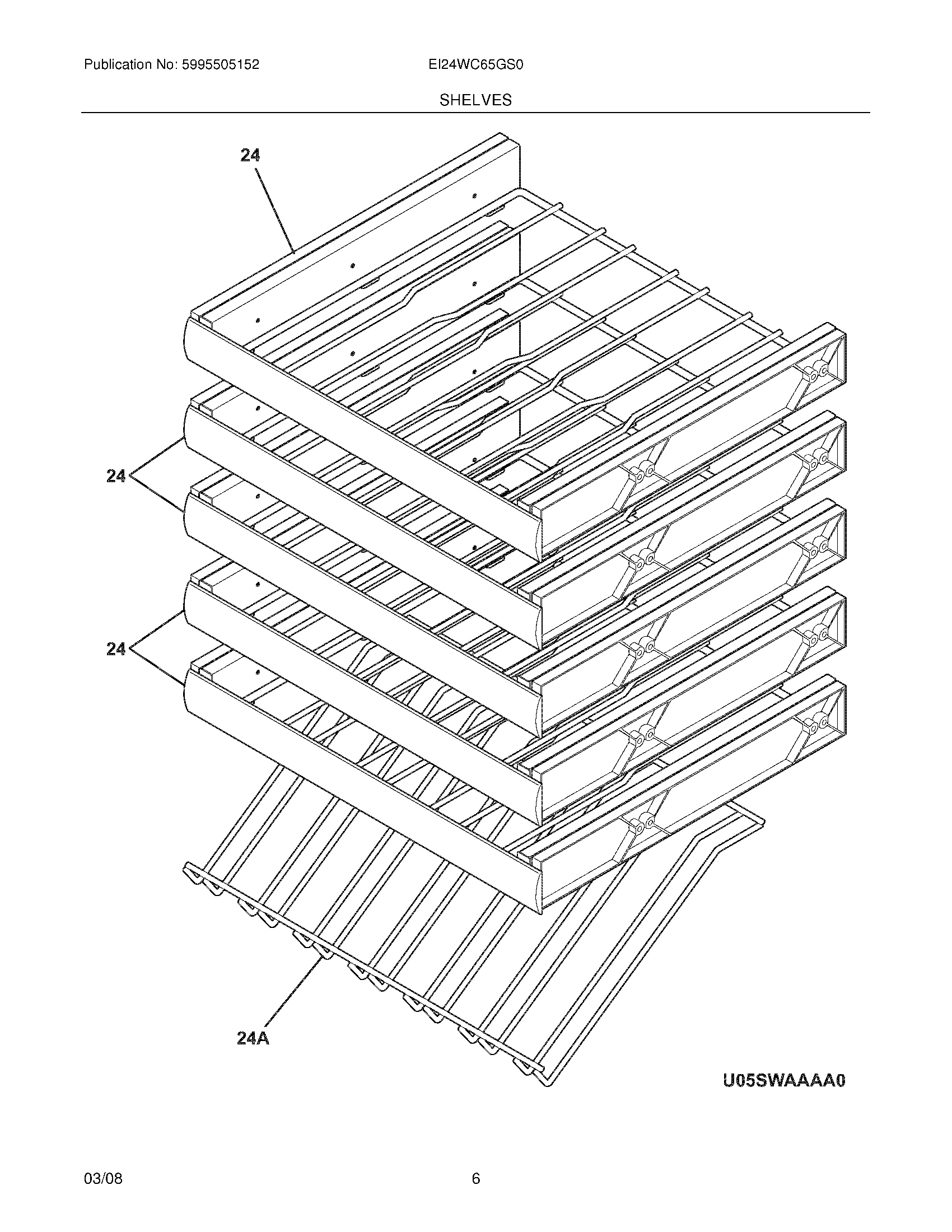 Publication No: 5995505152

EI24WC65GS0

SHELVES

24

24

24

24A

U05SWAAAA0

03/08

6